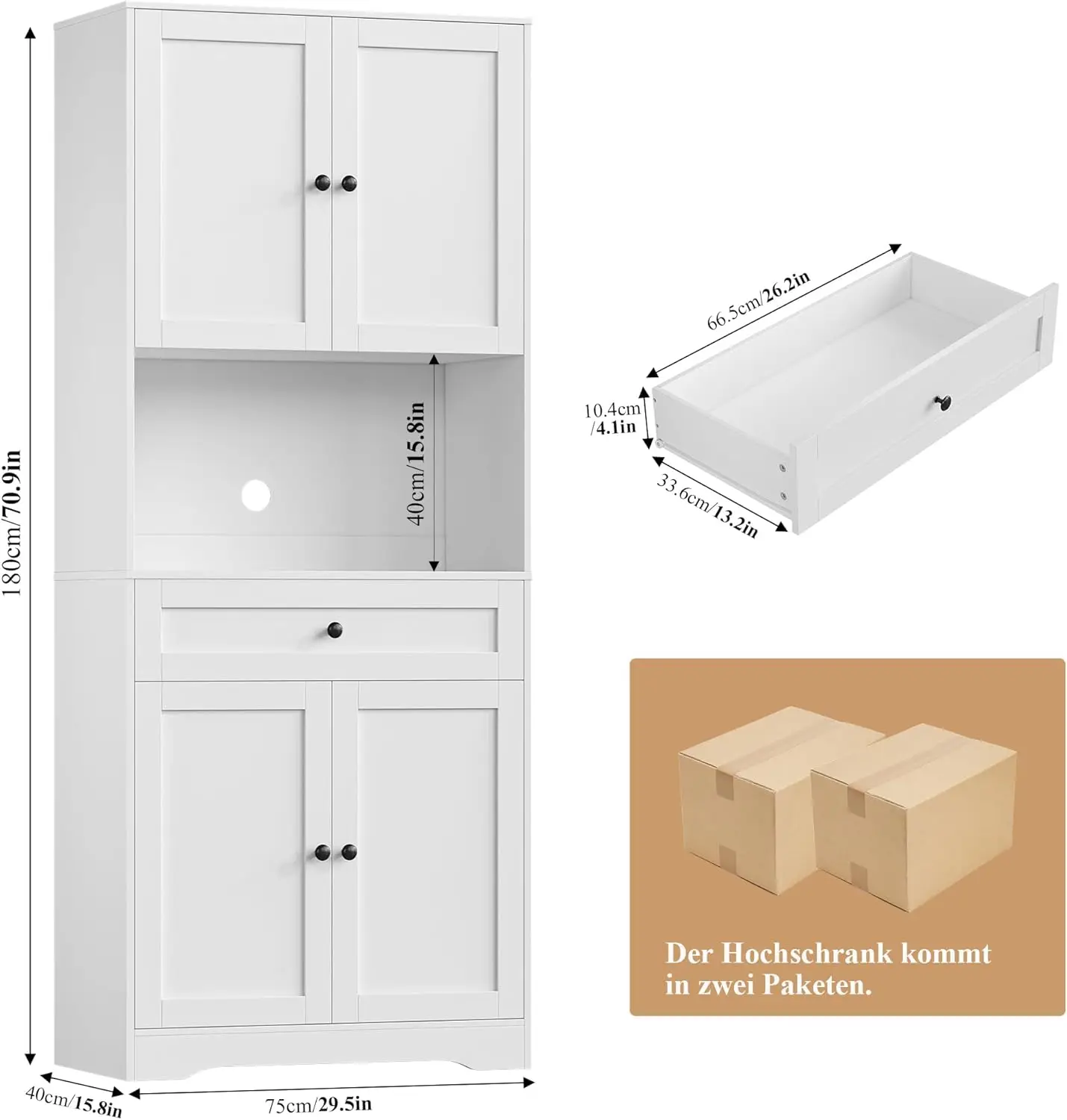 180cm/70.9in

40cm/15.8in

40cm/15.8in

75cm/29.5in

66.5cm/26.2in

10.4cm/4.1in

33.6cm/13.2in

Der Hochschrank kommt in zwei Paketen.