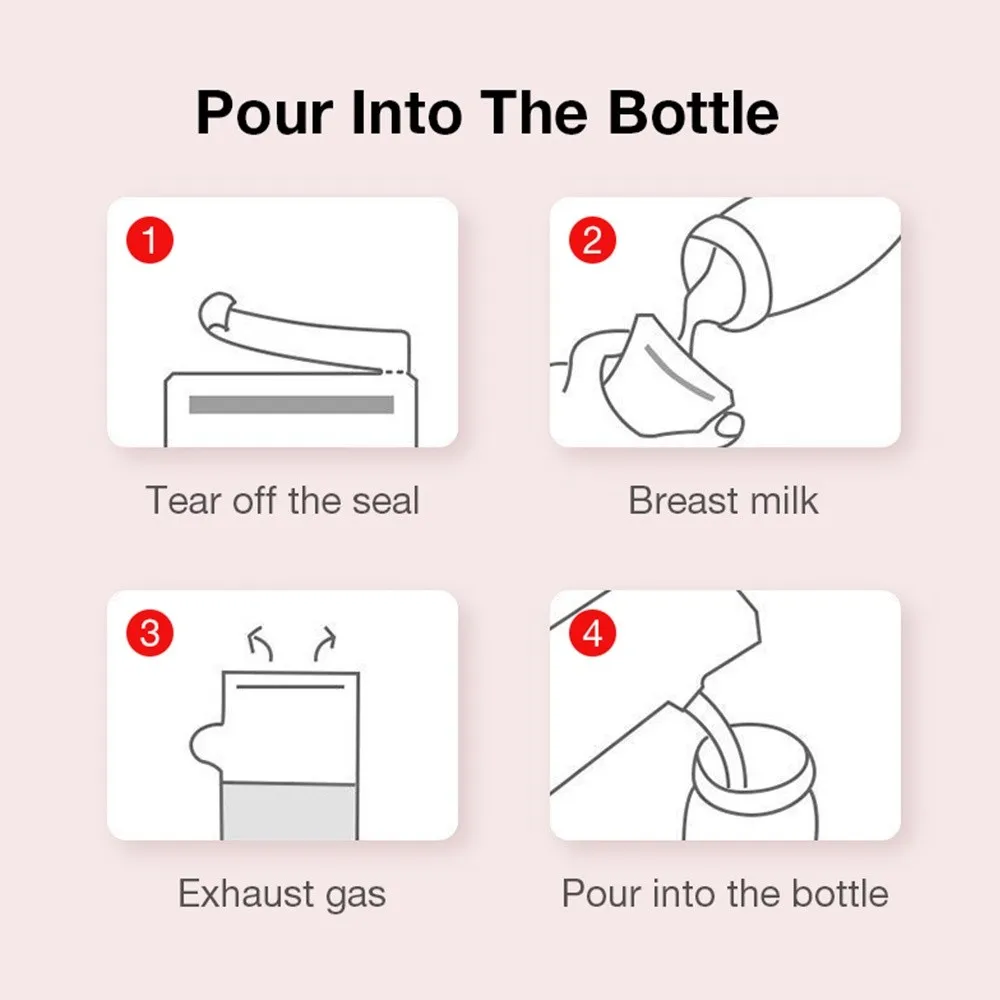 Pour Into The Bottle

1

Tear off the seal

2

Breast milk

3

Exhaust gas

4

Pour into the bottle