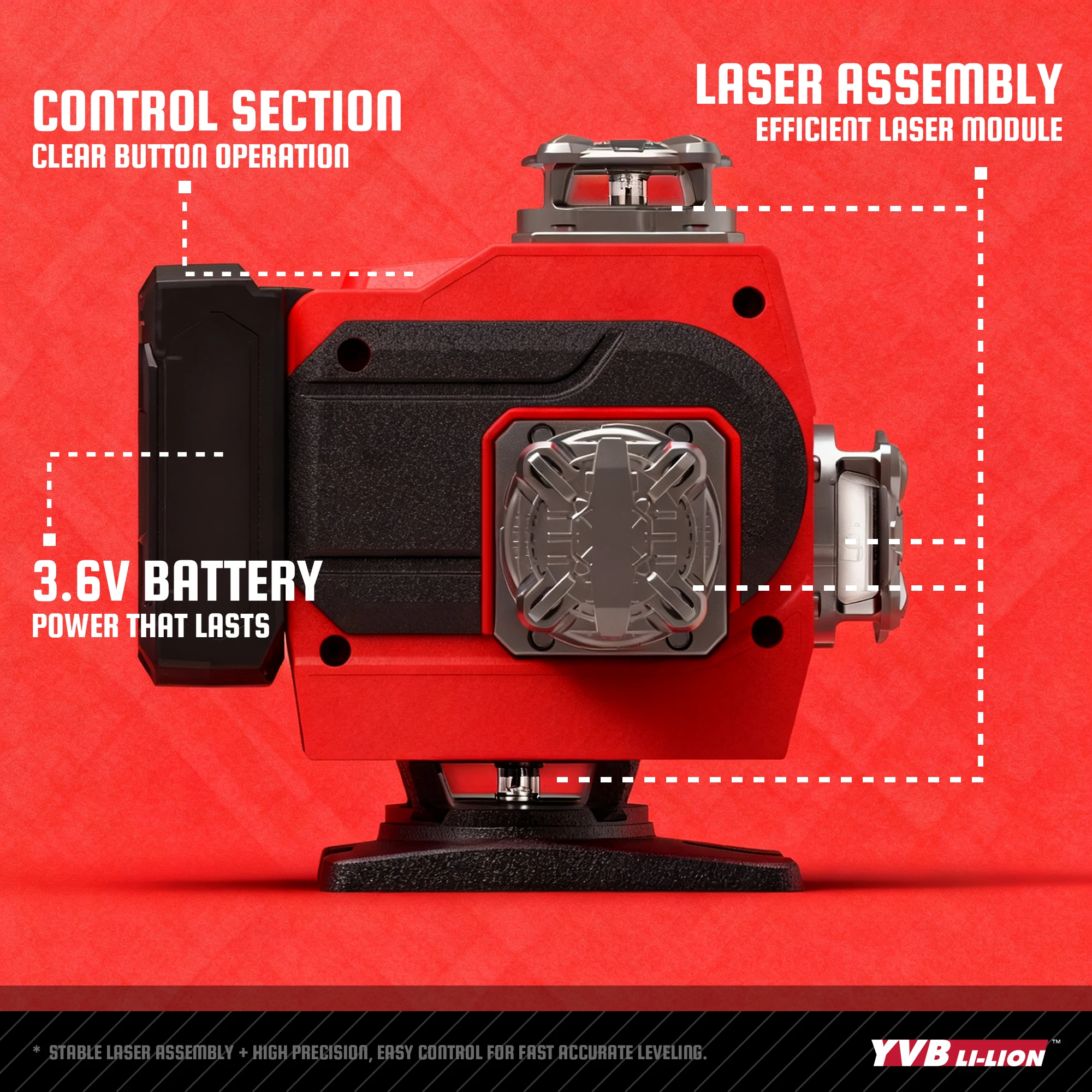 CONTROL SECTION
CLEAR BUTTON OPERATION

LASER ASSEMBLY
EFFICIENT LASER MODULE

3.6V BATTERY
POWER THAT LASTS

* STABLE LASER ASSEMBLY + HIGH PRECISION, EASY CONTROL FOR FAST ACCURATE LEVELING.

YVB LI-LION™