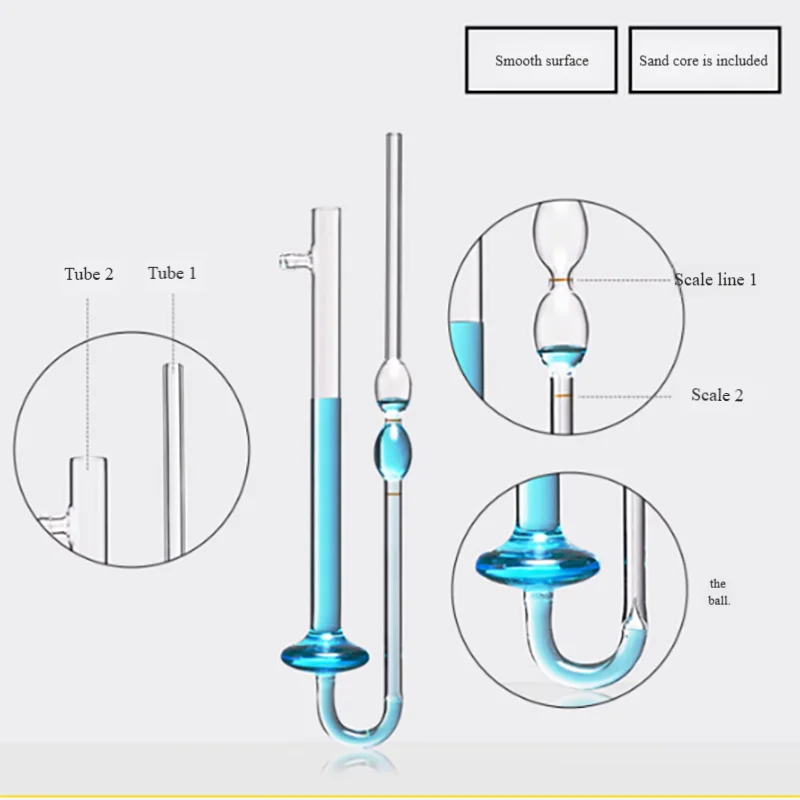 Smooth surface

Sand core is included

Tube 2

Tube 1

Scale line 1

Scale 2

the ball.