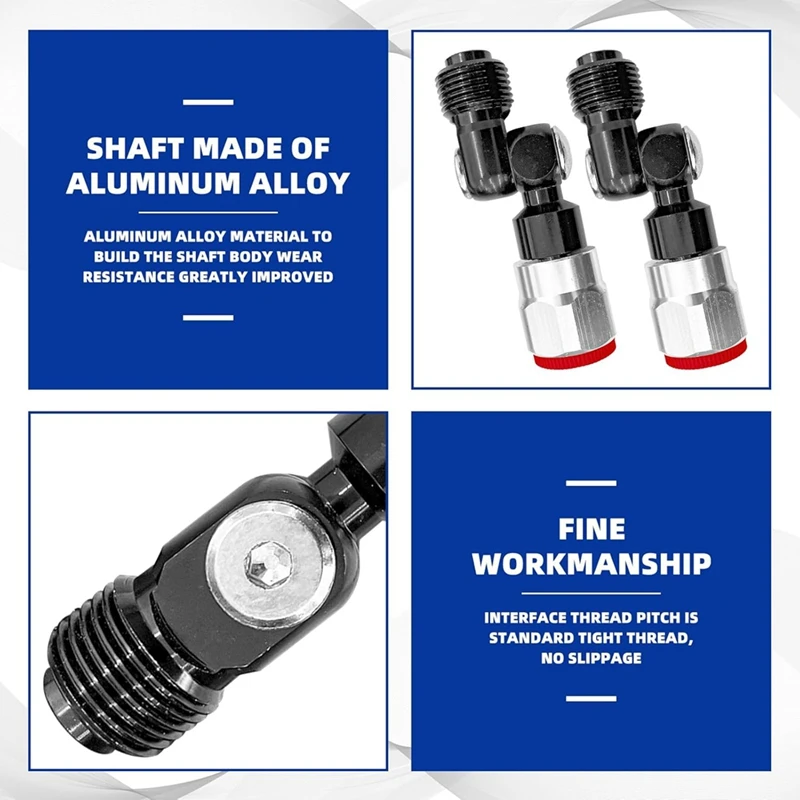 SHAFT MADE OF ALUMINUM ALLOY

ALUMINUM ALLOY MATERIAL TO BUILD THE SHAFT BODY WEAR RESISTANCE GREATLY IMPROVED

FINE WORKMANSHIP

INTERFACE THREAD PITCH IS STANDARD TIGHT THREAD, NO SLIPPAGE