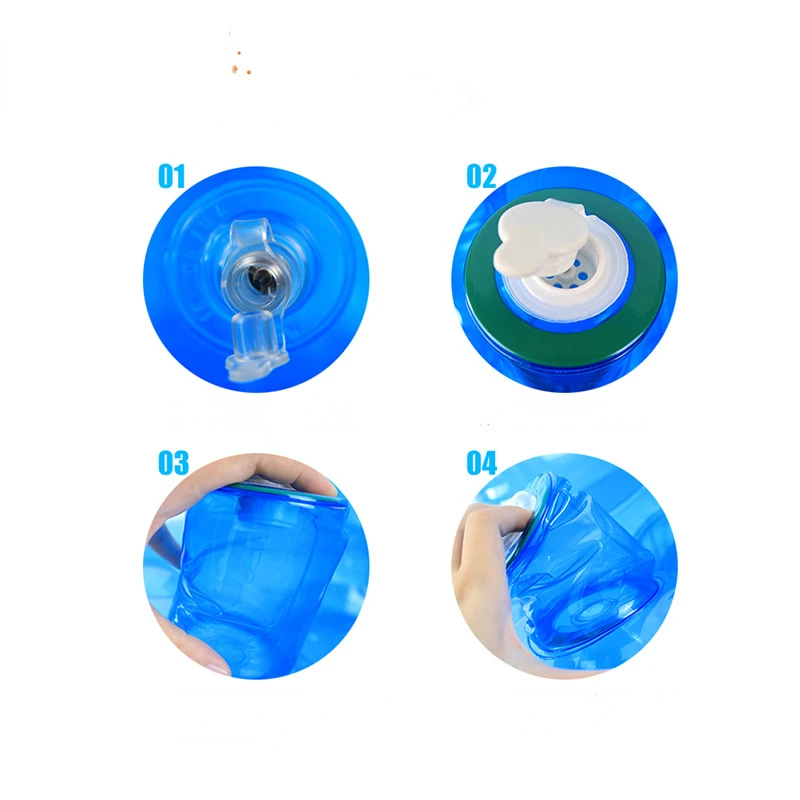 01

02

03

04