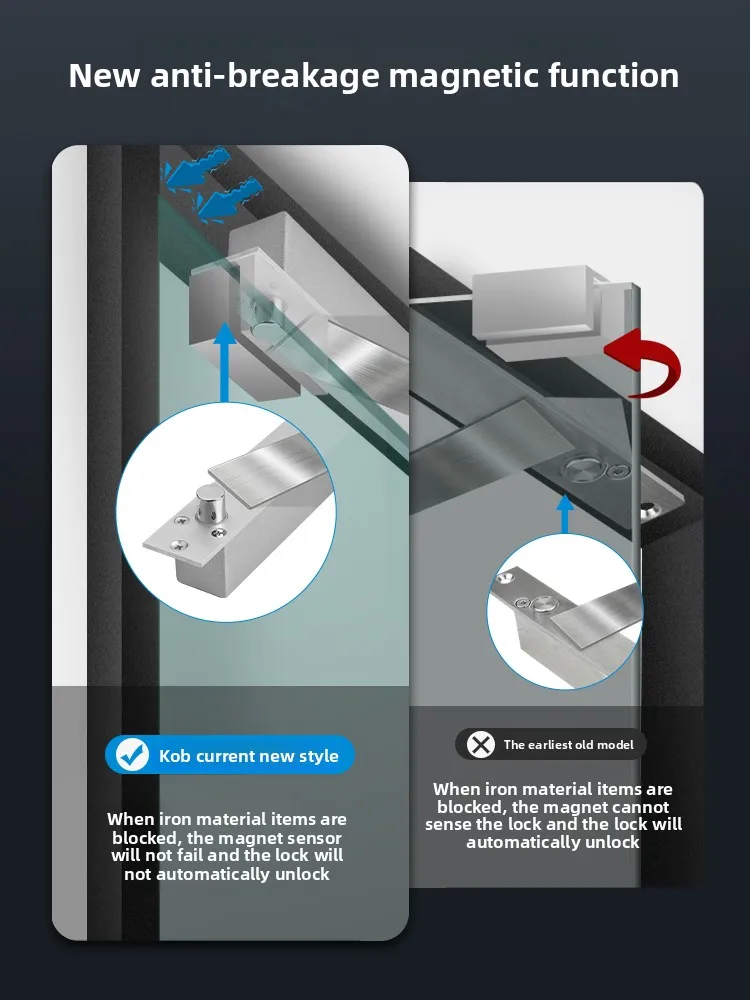 New anti-breakage magnetic function

Kob current new style

When iron material items are blocked, the magnet sensor will not fail and the lock will not automatically unlock

The earliest old model

When iron material items are blocked, the magnet cannot sense the lock and the lock will automatically unlock