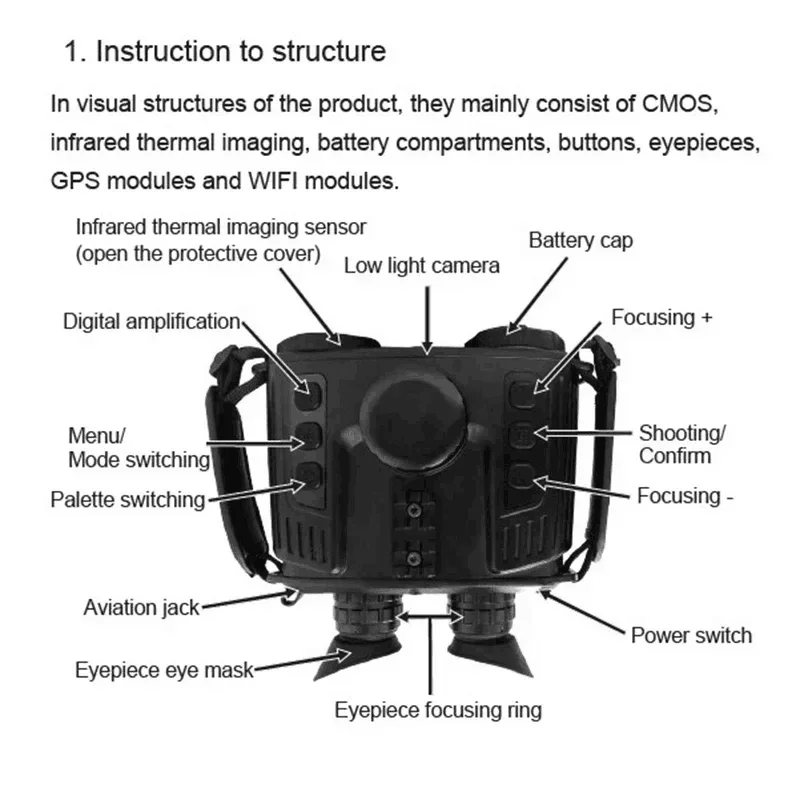 1. Instruction to structure

In visual structures of the product, they mainly consist of CMOS, infrared thermal imaging, battery compartments, buttons, eyepieces, GPS modules and WIFI modules.

Infrared thermal imaging sensor
(open the protective cover)

Low light camera

Battery cap

Digital amplification

Focusing +

Menu/
Mode switching

Shooting/
Confirm

Palette switching

Focusing -

Aviation jack

Power switch

Eyepiece eye mask

Eyepiece focusing ring