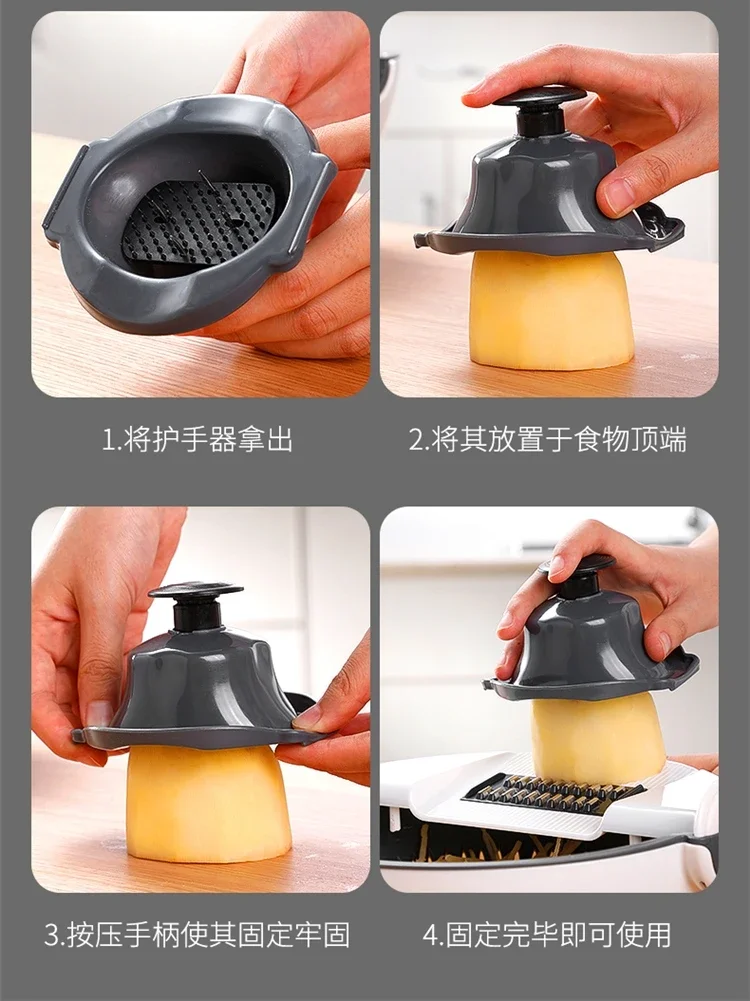 1.将护手器拿出

2.将其放置于食物顶端

3.按压手柄使其固定牢固

4.固定完毕即可使用