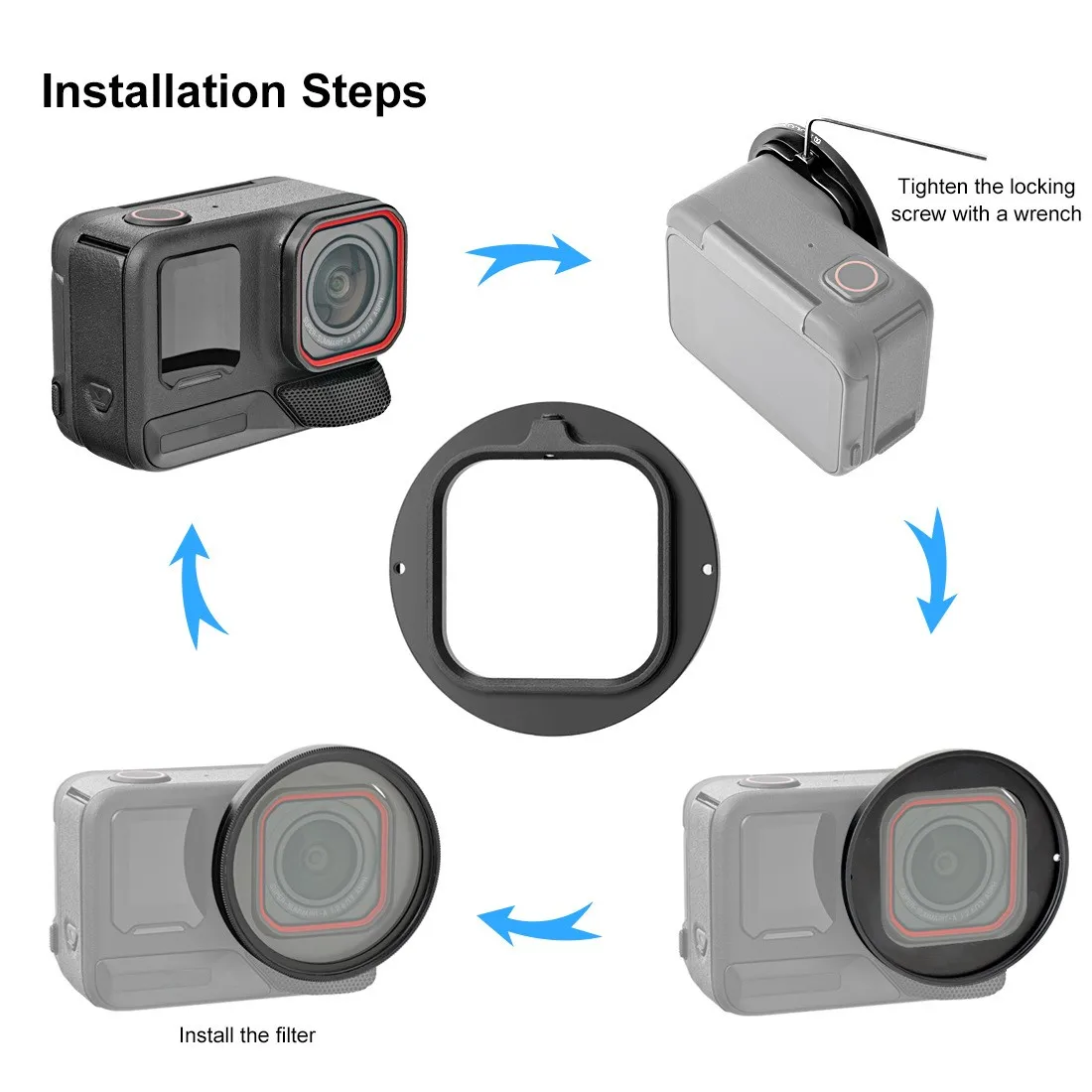 Installation Steps

Tighten the locking screw with a wrench

Install the filter