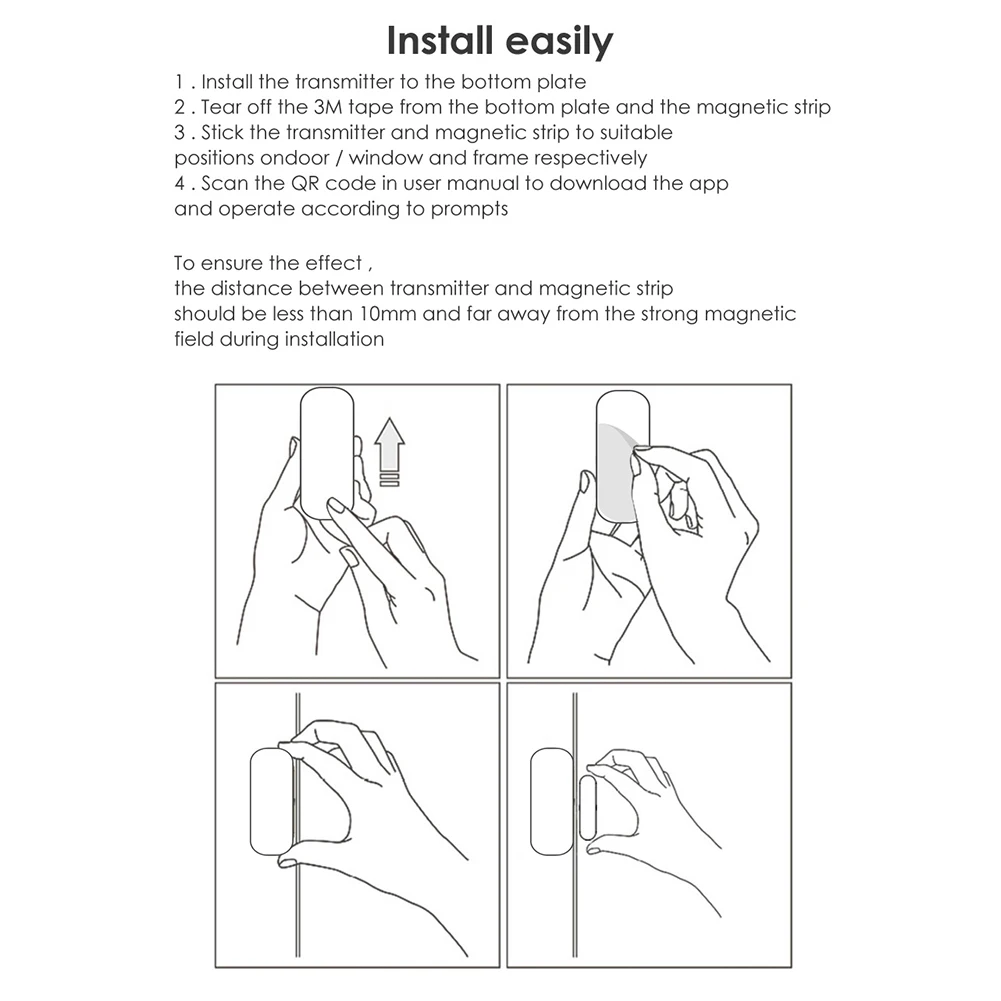 Install easily

1 . Install the transmitter to the bottom plate
2 . Tear off the 3M tape from the bottom plate and the magnetic strip
3 . Stick the transmitter and magnetic strip to suitable positions ondoor / window and frame respectively
4 . Scan the QR code in user manual to download the app and operate according to prompts

To ensure the effect , the distance between transmitter and magnetic strip should be less than 10mm and far away from the strong magnetic field during installation