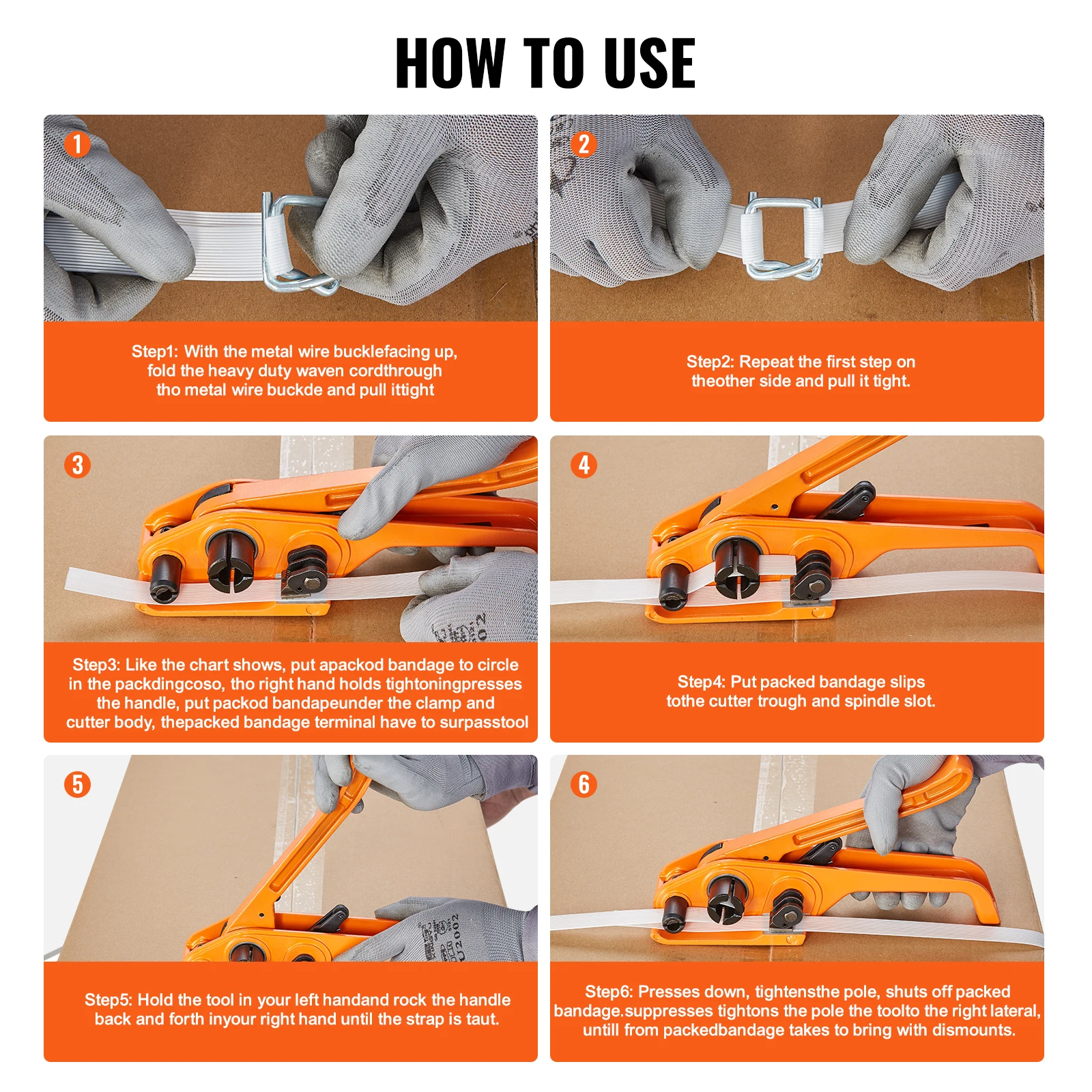 HOW TO USE

1

Step1: With the metal wire bucklefacing up, fold the heavy duty waven cordthrough tho metal wire buckde and pull ittight

2

Step2: Repeat the first step on theother side and pull it tight.

3

Step3: Like the chart shows, put apackod bandage to circle in the packdingcoso, tho right hand holds tightoningpresses the handle, put packod bandapeunder the clamp and cutter body, thepacked bandage terminal have to surpasstool

4

Step4: Put packed bandage slips tothe cutter trough and spindle slot.

5

Step5: Hold the tool in your left handand rock the handle back and forth inyour right hand until the strap is taut.

6

Step6: Presses down, tightensthe pole, shuts off packed bandage.suppresses tightons the pole the toolto the right lateral, untill from packedbandage takes to bring with dismounts.