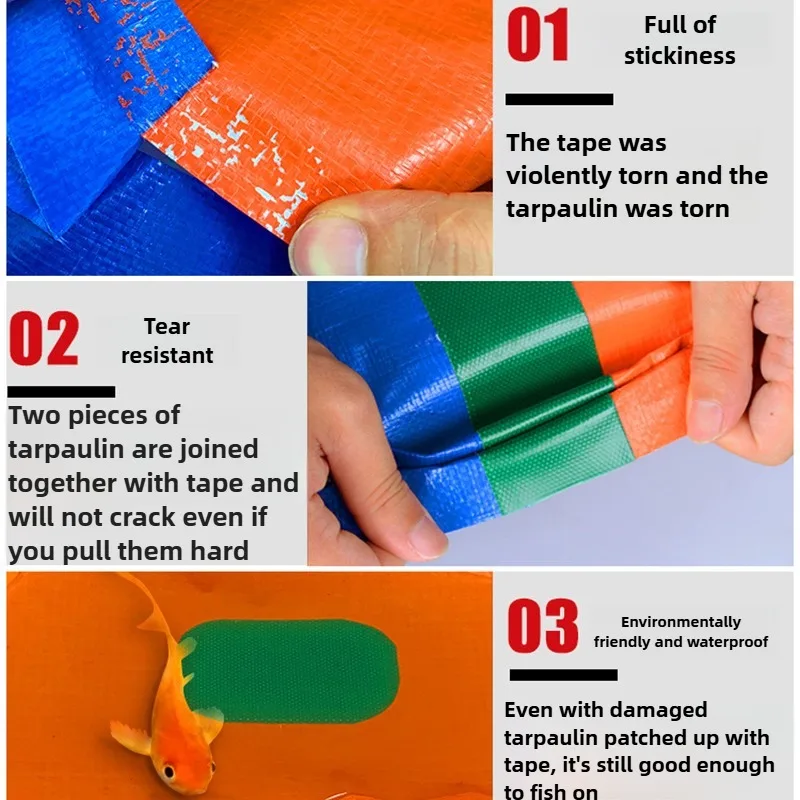 01

Full of stickiness

The tape was violently torn and the tarpaulin was torn

02

Tear resistant

Two pieces of tarpaulin are joined together with tape and will not crack even if you pull them hard

03

Environmentally friendly and waterproof

Even with damaged tarpaulin patched up with tape, it's still good enough to fish on