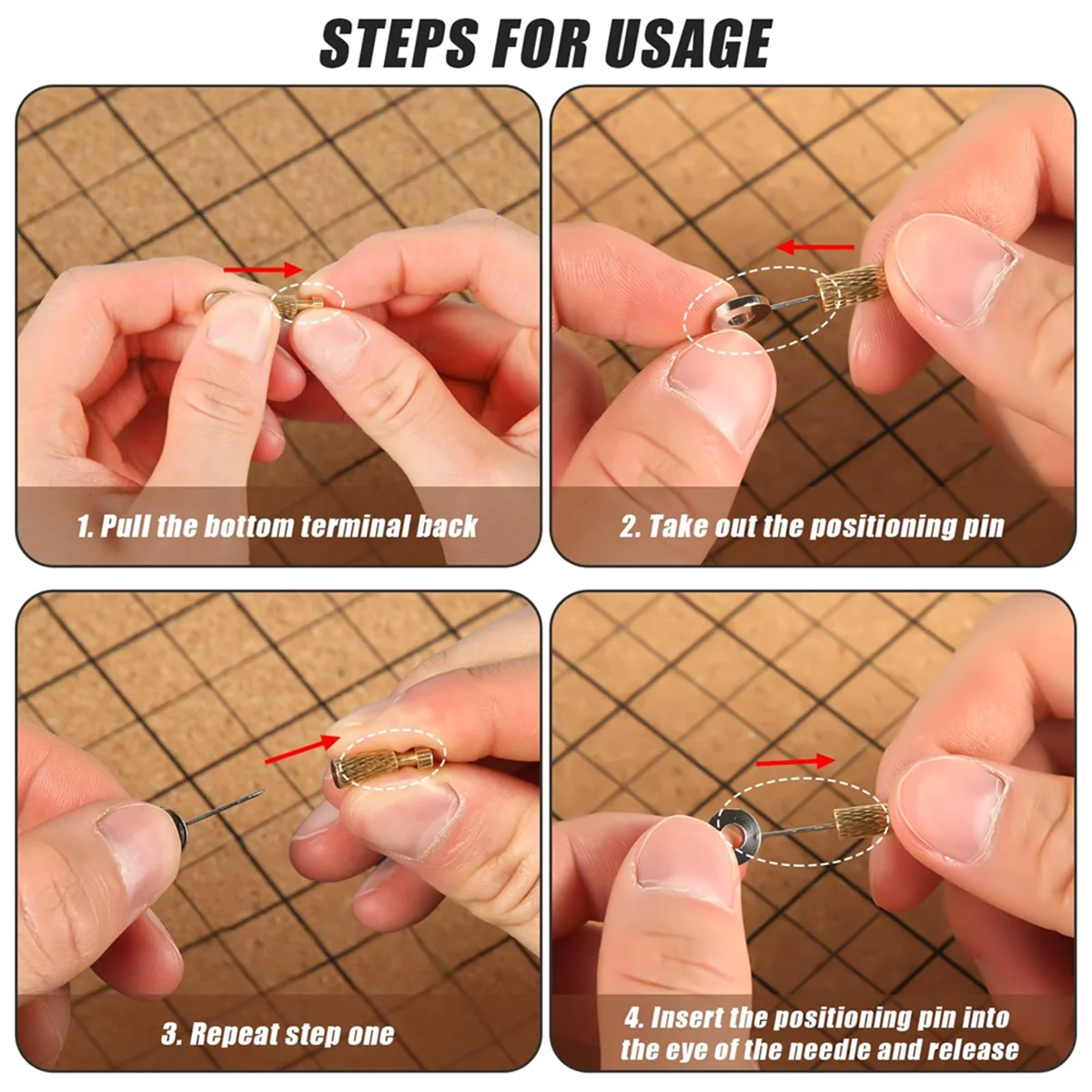 STEPS FOR USAGE

1. Pull the bottom terminal back

2. Take out the positioning pin

3. Repeat step one

4. Insert the positioning pin into the eye of the needle and release