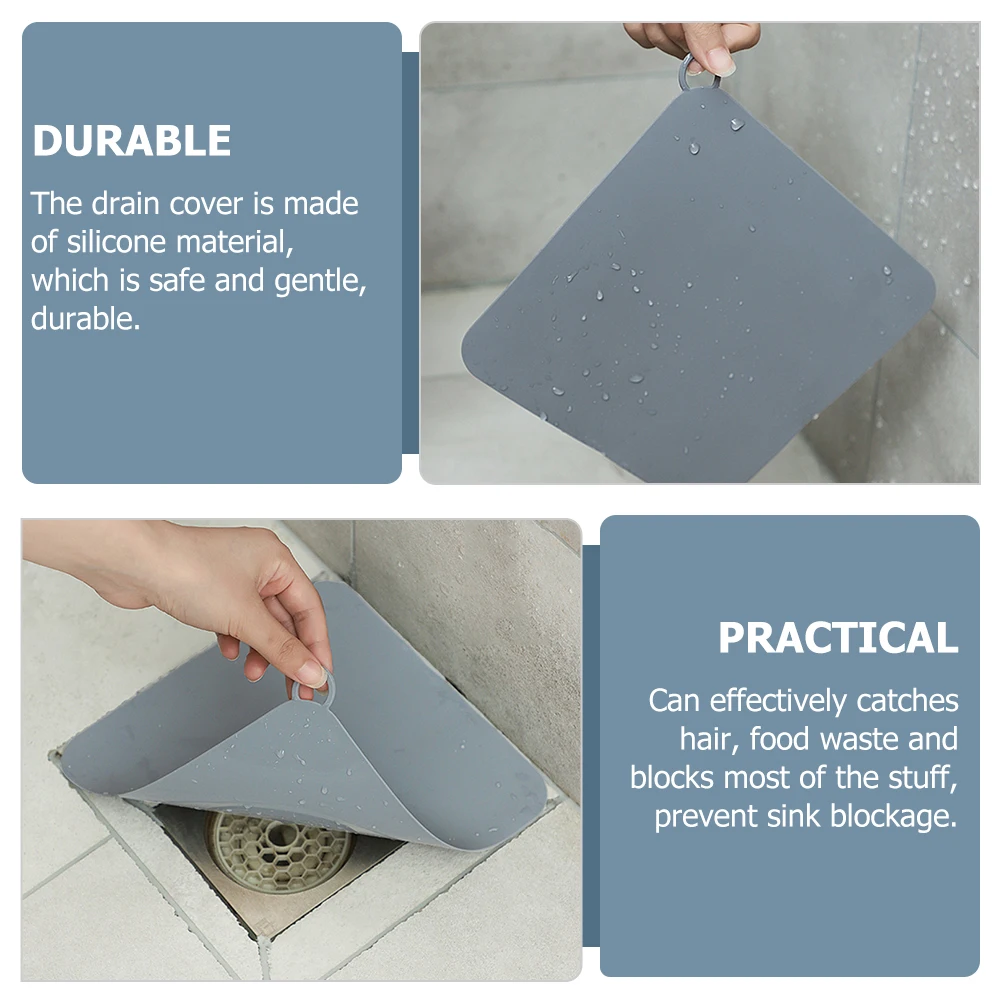 DURABLE

The drain cover is made of silicone material, which is safe and gentle, durable.

PRACTICAL

Can effectively catches hair, food waste and blocks most of the stuff, prevent sink blockage.