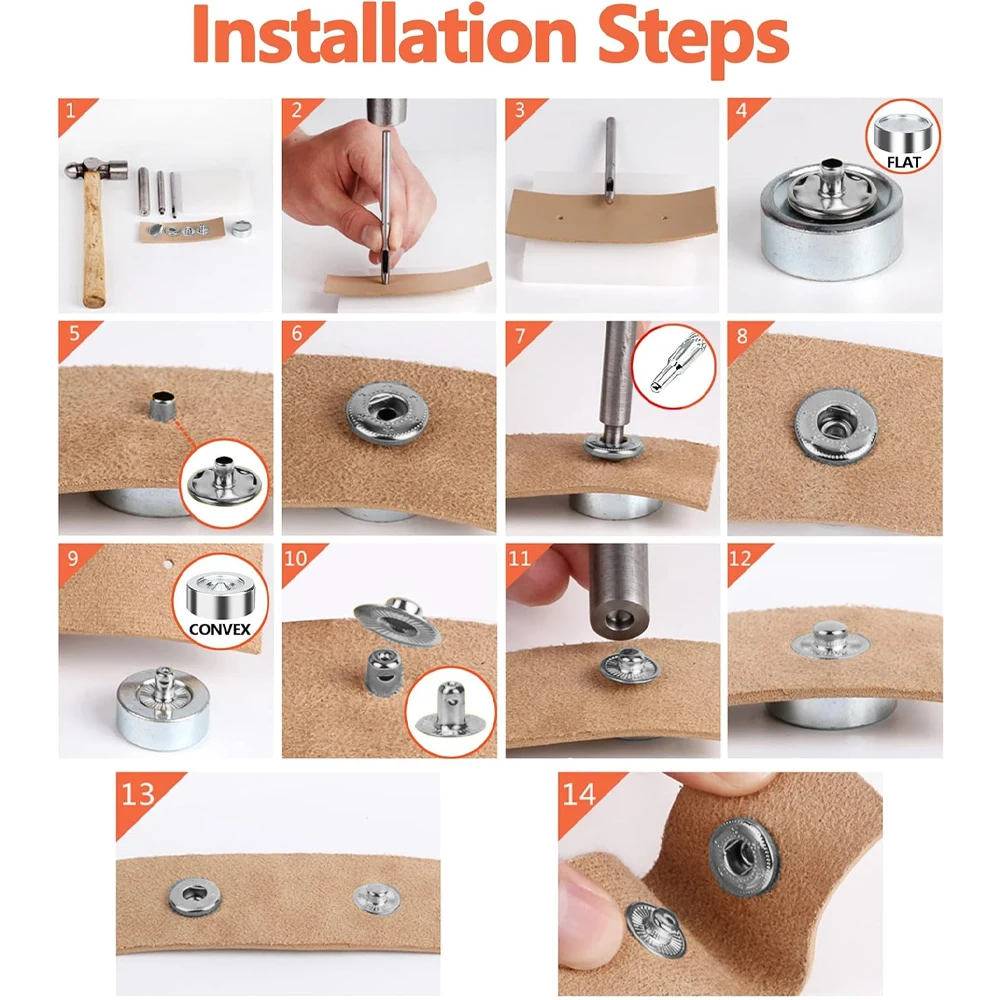 Installation Steps

1

2

3

4
FLAT

5

6

7

8

9
CONVEX

10

11

12

13

14