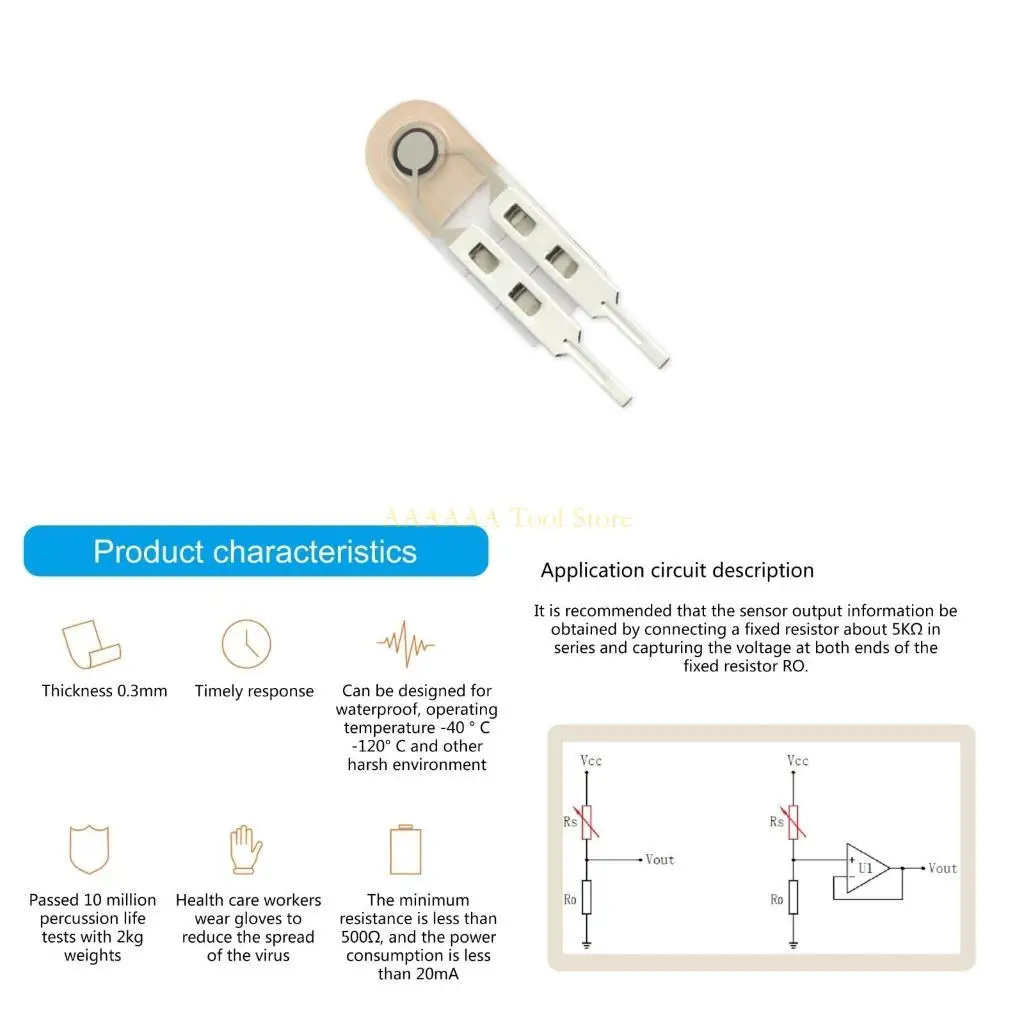 AAAAAA Tool Store

Product characteristics

Thickness 0.3mm

Timely response

Can be designed for waterproof, operating temperature -40 ° C -120° C and other harsh environment

Passed 10 million percussion life tests with 2kg weights

Health care workers wear gloves to reduce the spread of the virus

The minimum resistance is less than 500Ω, and the power consumption is less than 20mA

Application circuit description

It is recommended that the sensor output information be obtained by connecting a fixed resistor about 5KΩ in series and capturing the voltage at both ends of the fixed resistor RO.

Vcc
Rs
Vout
Ro

Vcc
Rs
U1
Vout
Ro