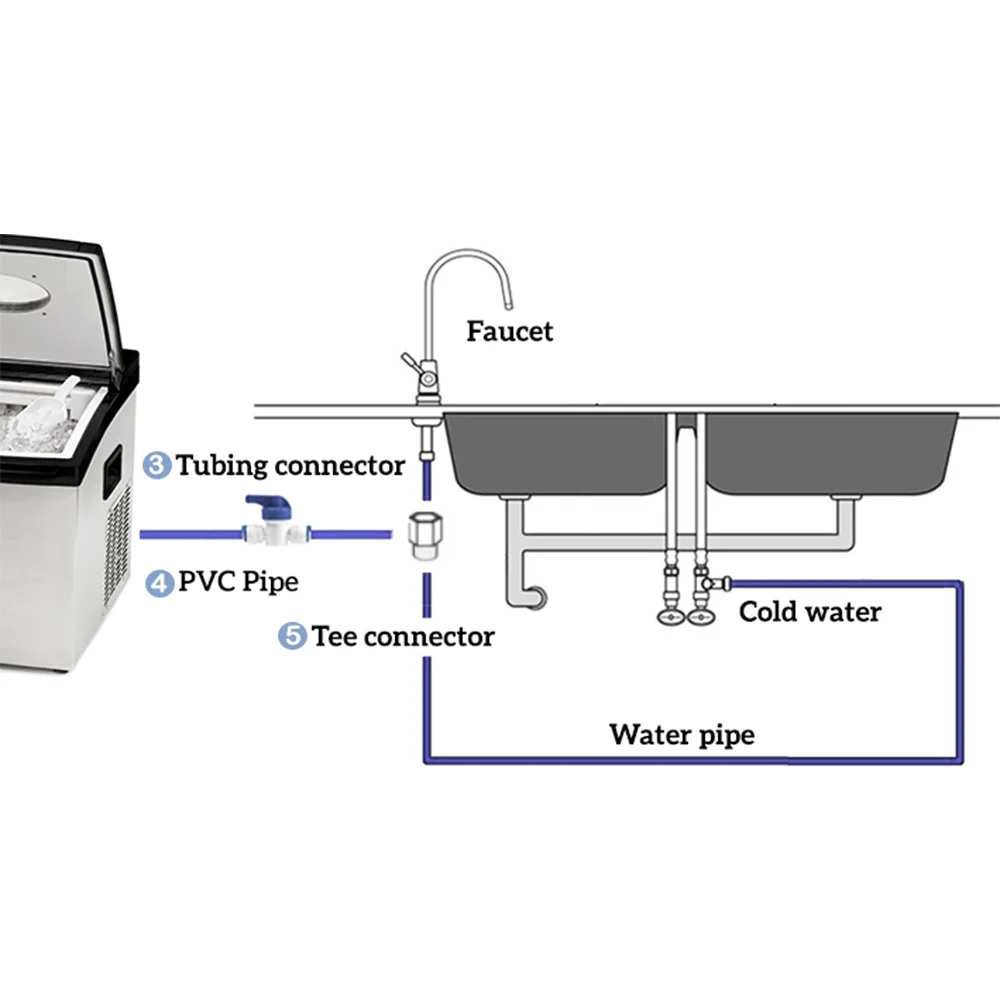 Faucet

3 Tubing connector

4 PVC Pipe

5 Tee connector

Cold water

Water pipe