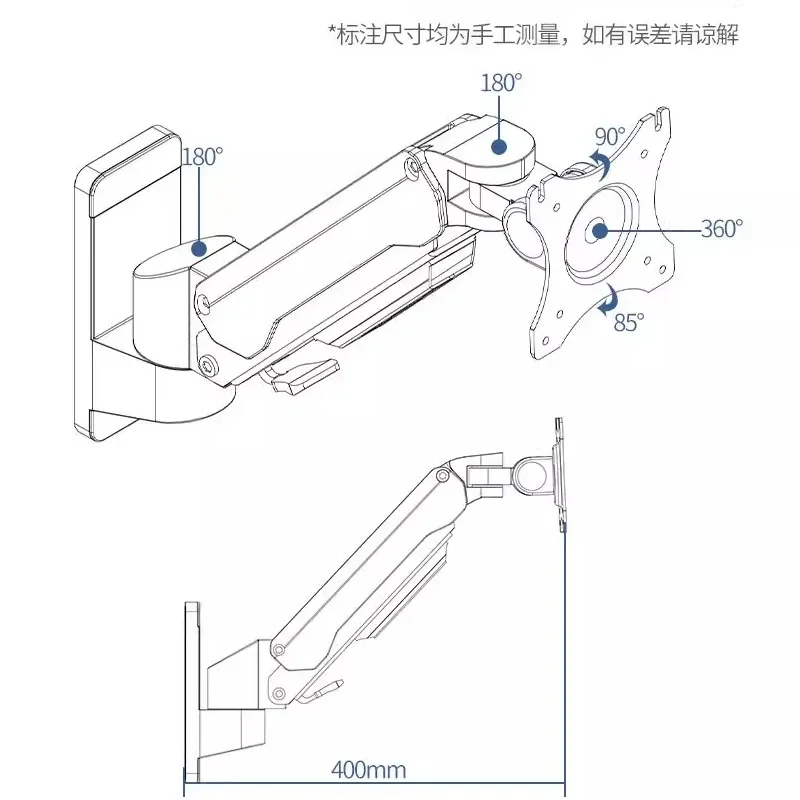 *标注尺寸均为手工测量，如有误差请谅解

180°

180°

90°

360°

85°

400mm