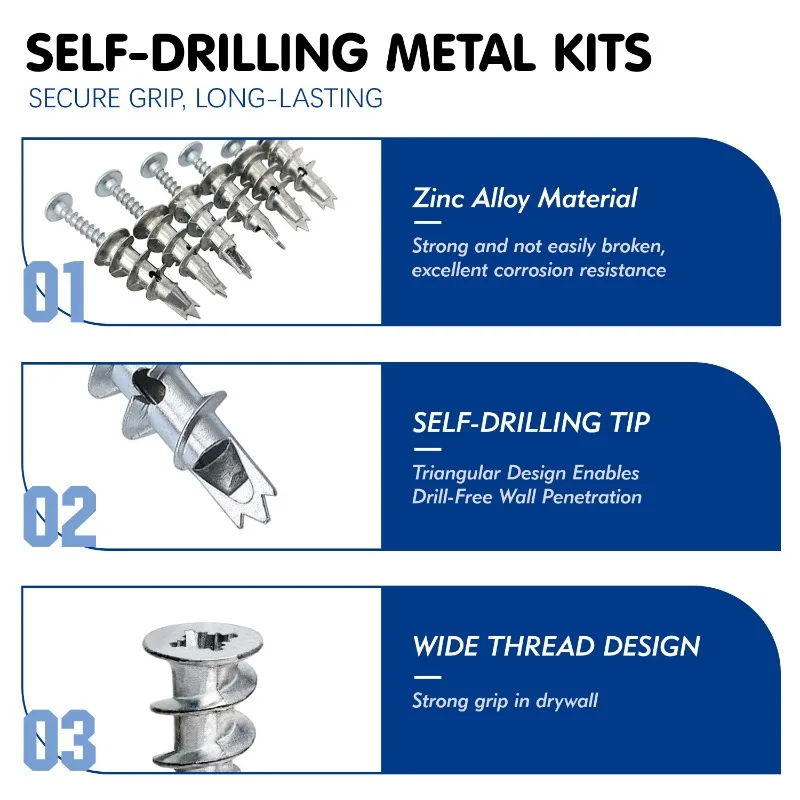 SELF-DRILLING METAL KITS
SECURE GRIP, LONG-LASTING

01

Zinc Alloy Material

Strong and not easily broken, excellent corrosion resistance

02

SELF-DRILLING TIP

Triangular Design Enables Drill-Free Wall Penetration

03

WIDE THREAD DESIGN

Strong grip in drywall