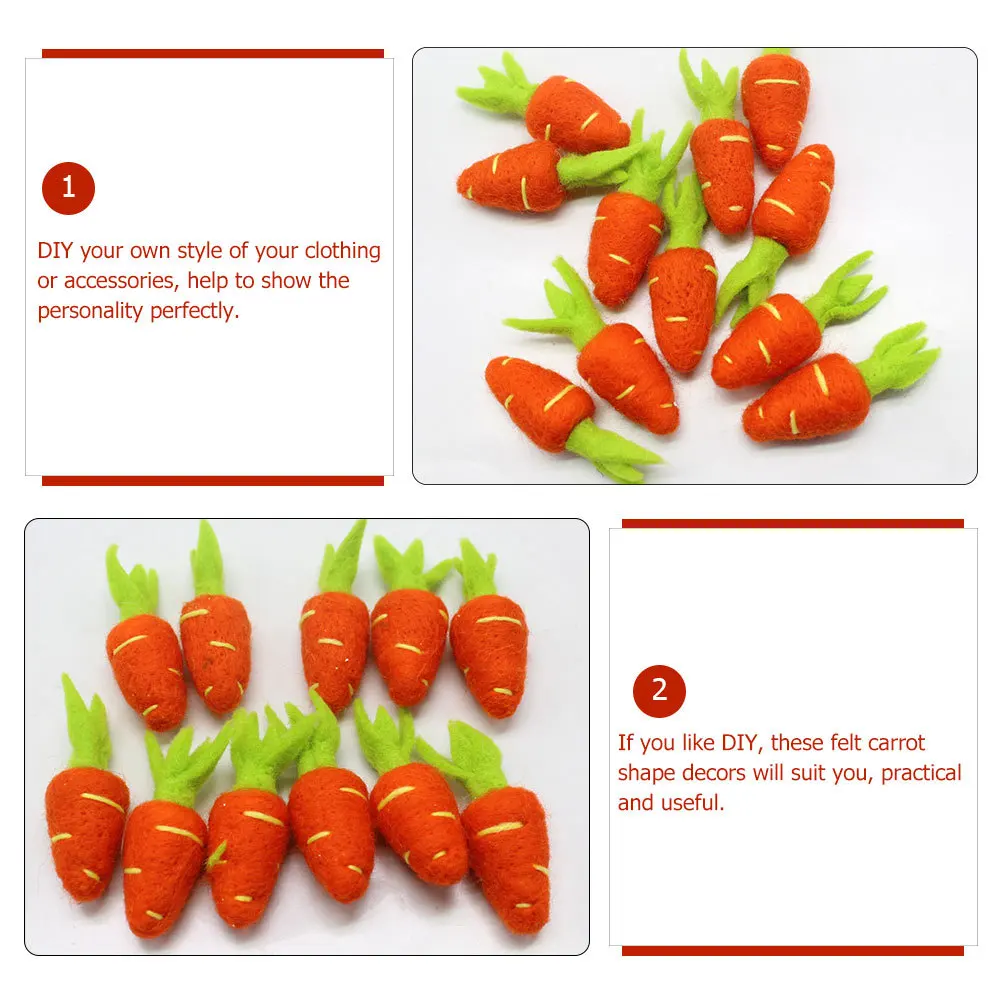 1

DIY your own style of your clothing or accessories, help to show the personality perfectly.

2

If you like DIY, these felt carrot shape decors will suit you, practical and useful.