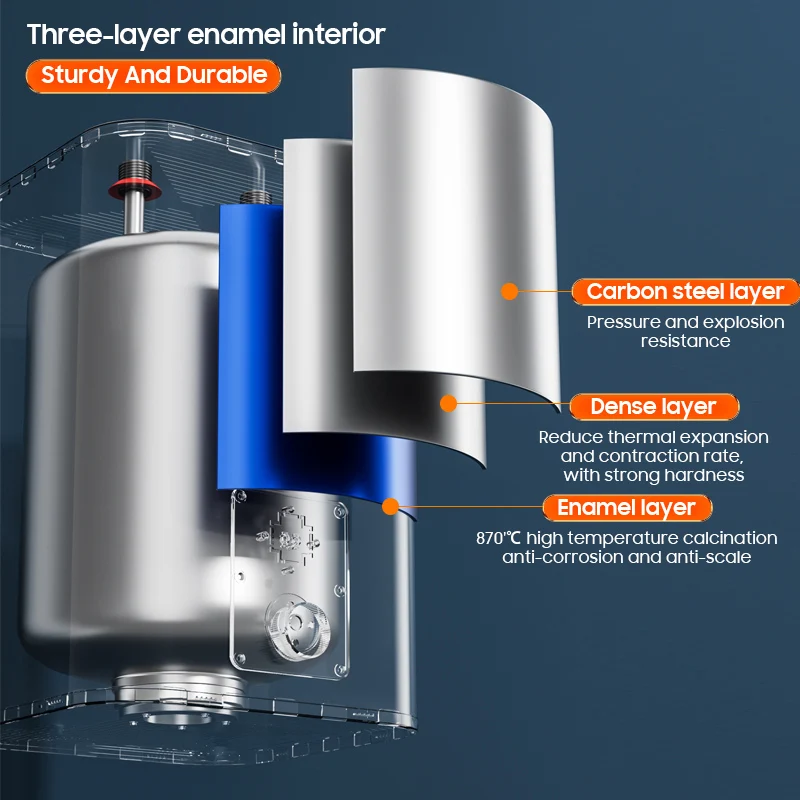 Three-layer enamel interior

Sturdy And Durable

Carbon steel layer

Pressure and explosion resistance

Dense layer

Reduce thermal expansion and contraction rate, with strong hardness

Enamel layer

870℃ high temperature calcination anti-corrosion and anti-scale