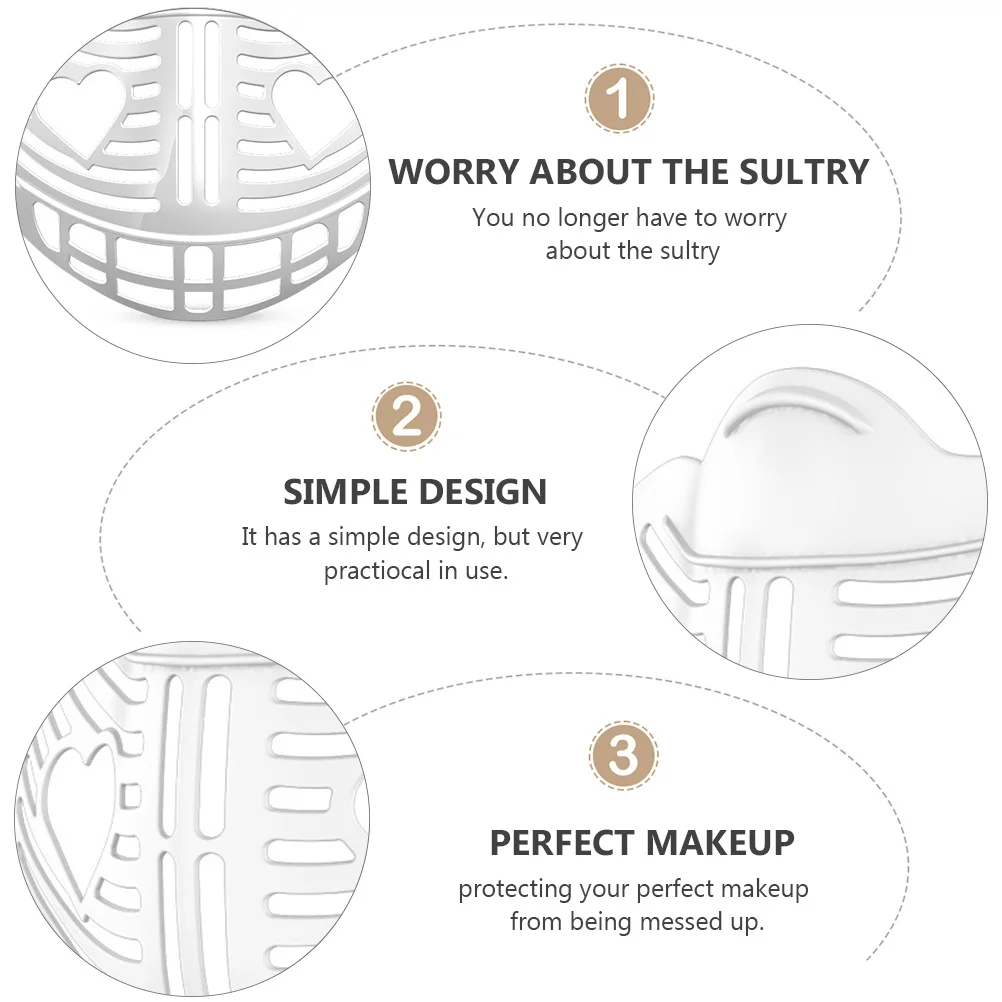 1

WORRY ABOUT THE SULTRY

You no longer have to worry about the sultry

2

SIMPLE DESIGN

It has a simple design, but very practiocal in use.

3

PERFECT MAKEUP

protecting your perfect makeup from being messed up.