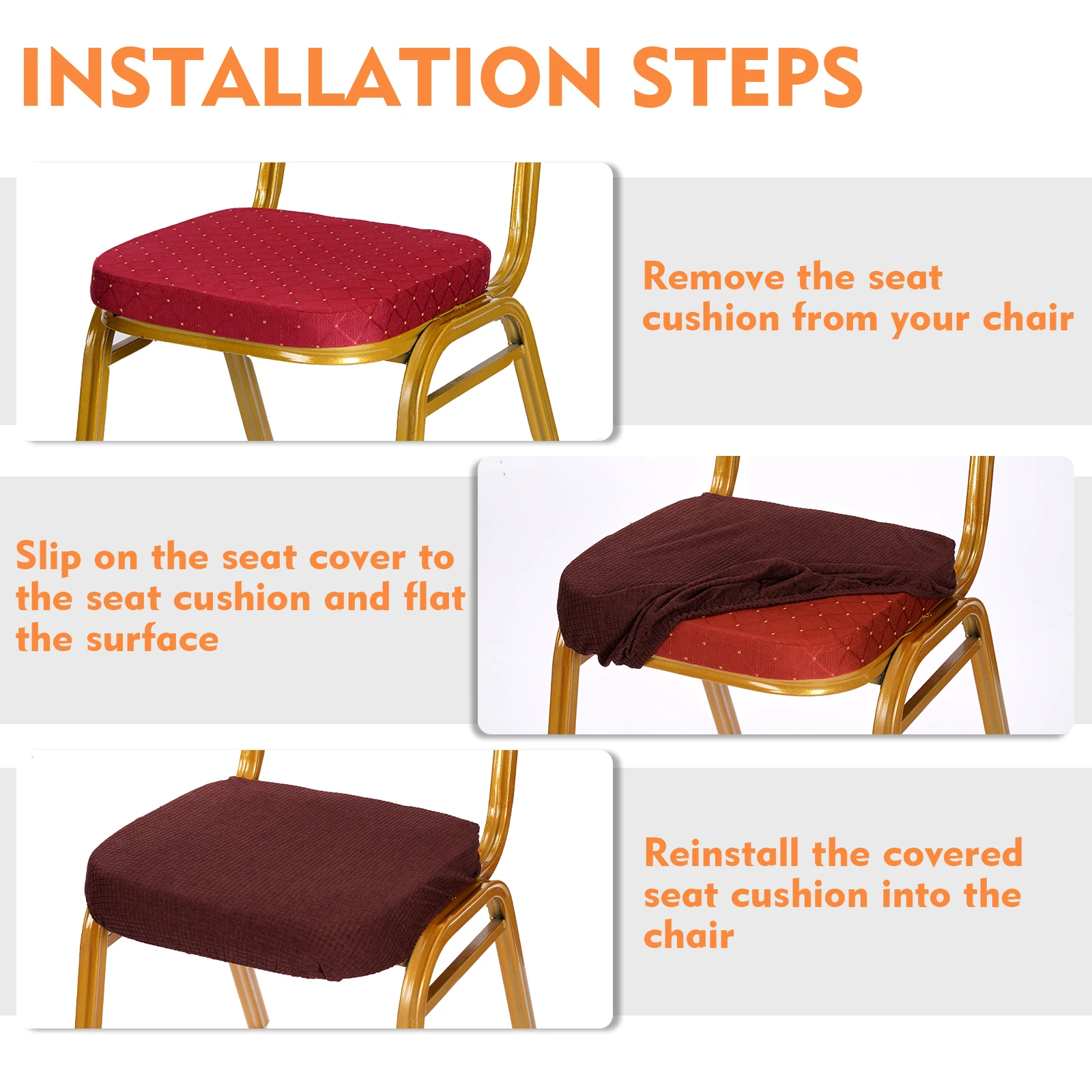 INSTALLATION STEPS

Remove the seat cushion from your chair

Slip on the seat cover to the seat cushion and flat the surface

Reinstall the covered seat cushion into the chair