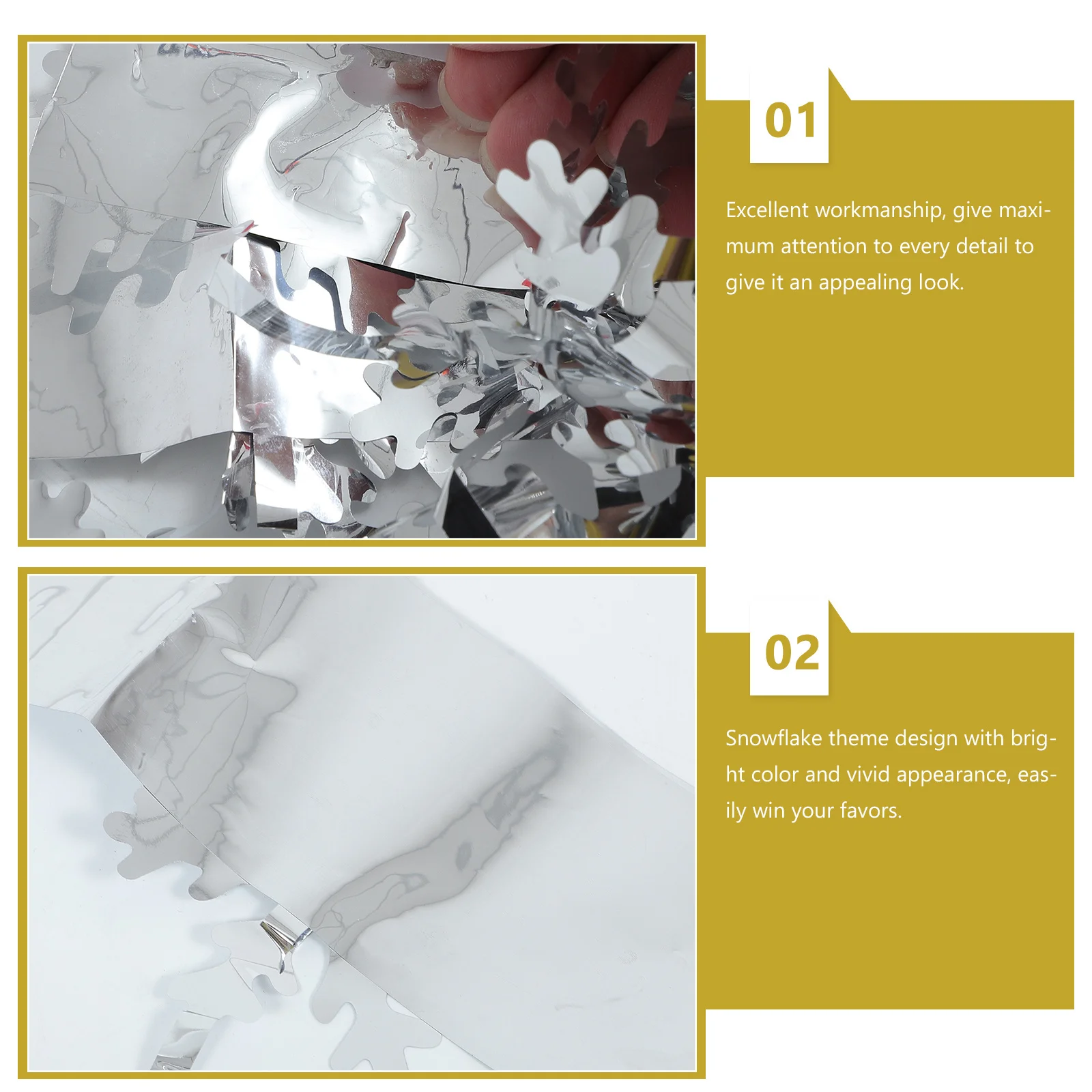 01

Excellent workmanship, give maximum attention to every detail to give it an appealing look.

02

Snowflake theme design with bright color and vivid appearance, easily win your favors.