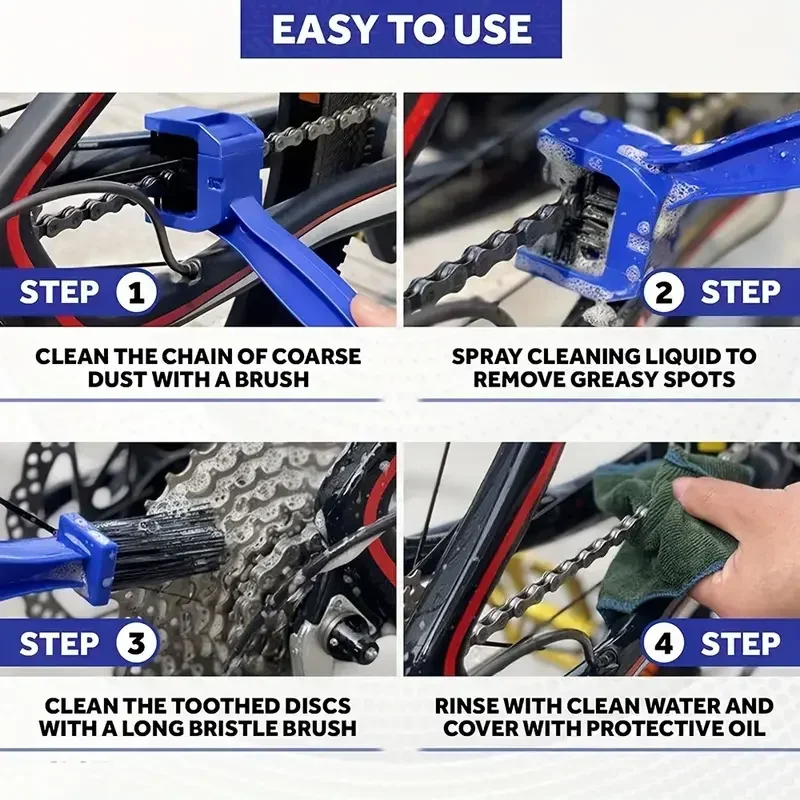 EASY TO USE

STEP 1

CLEAN THE CHAIN OF COARSE DUST WITH A BRUSH

2 STEP

SPRAY CLEANING LIQUID TO REMOVE GREASY SPOTS

STEP 3

CLEAN THE TOOTHED DISCS WITH A LONG BRISTLE BRUSH

4 STEP

RINSE WITH CLEAN WATER AND COVER WITH PROTECTIVE OIL