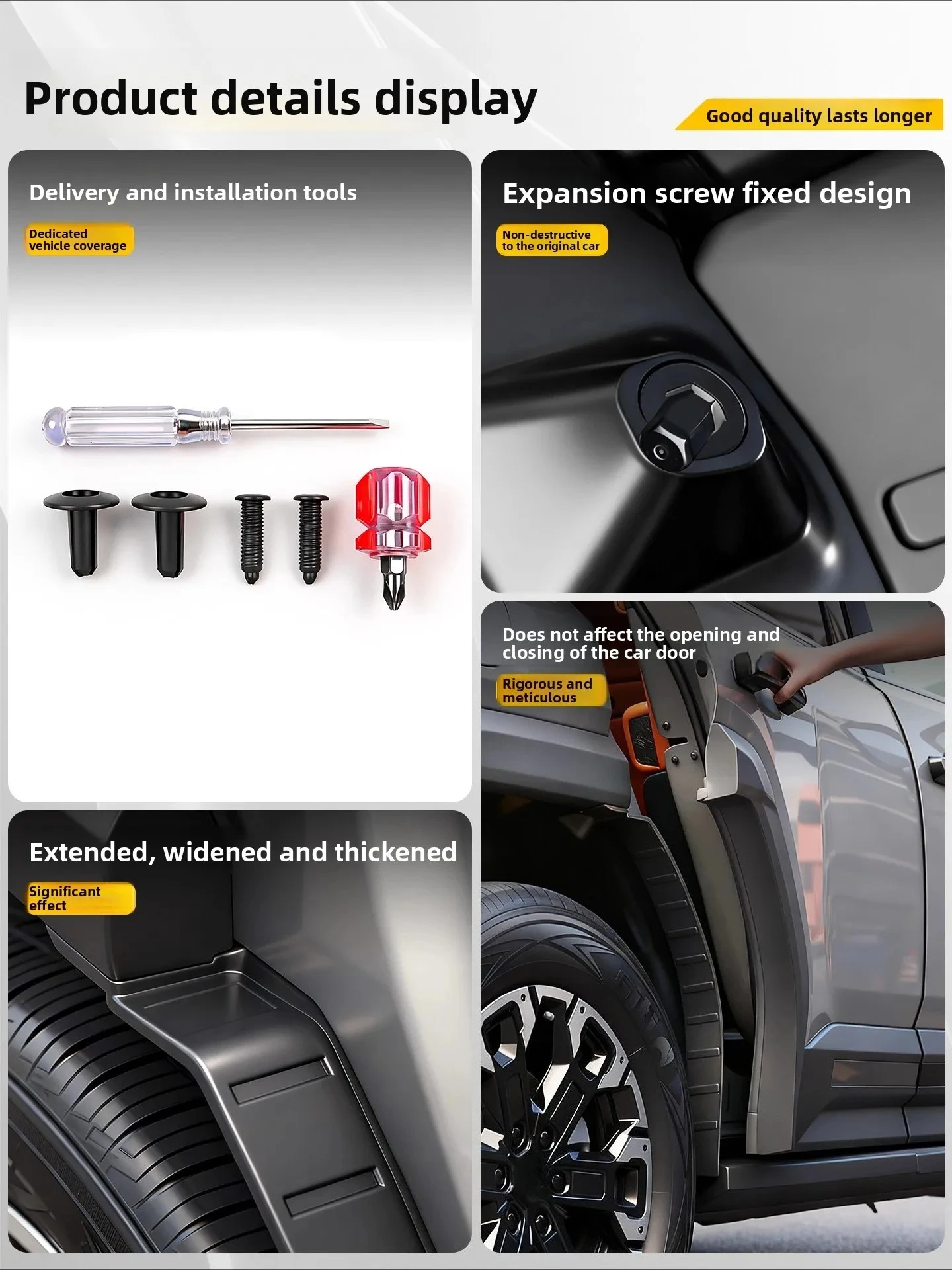 Product details display

Good quality lasts longer

Delivery and installation tools

Dedicated vehicle coverage

Expansion screw fixed design

Non-destructive to the original car

Does not affect the opening and closing of the car door

Rigorous and meticulous

Extended, widened and thickened

Significant effect