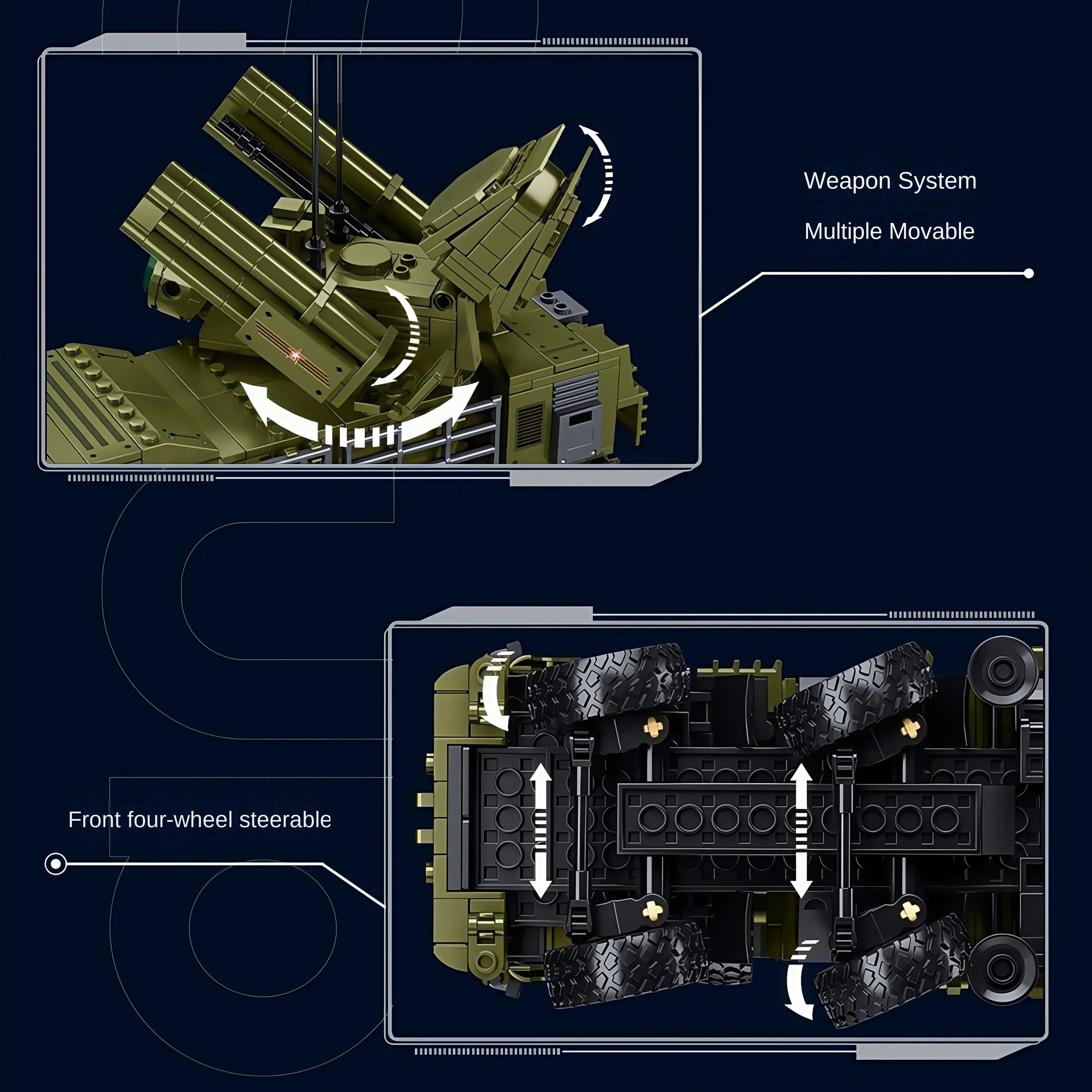 Weapon System

Multiple Movable

Front four-wheel steerable