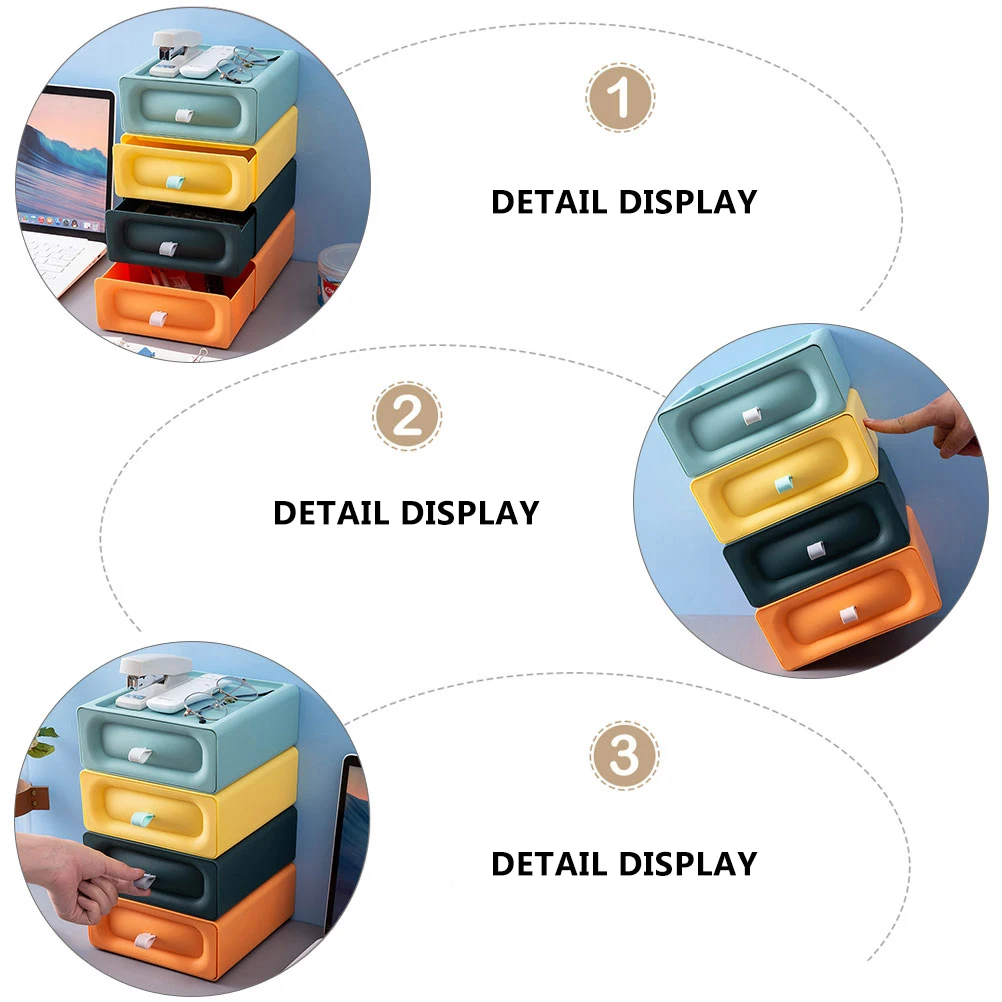 1
DETAIL DISPLAY

2
DETAIL DISPLAY

3
DETAIL DISPLAY