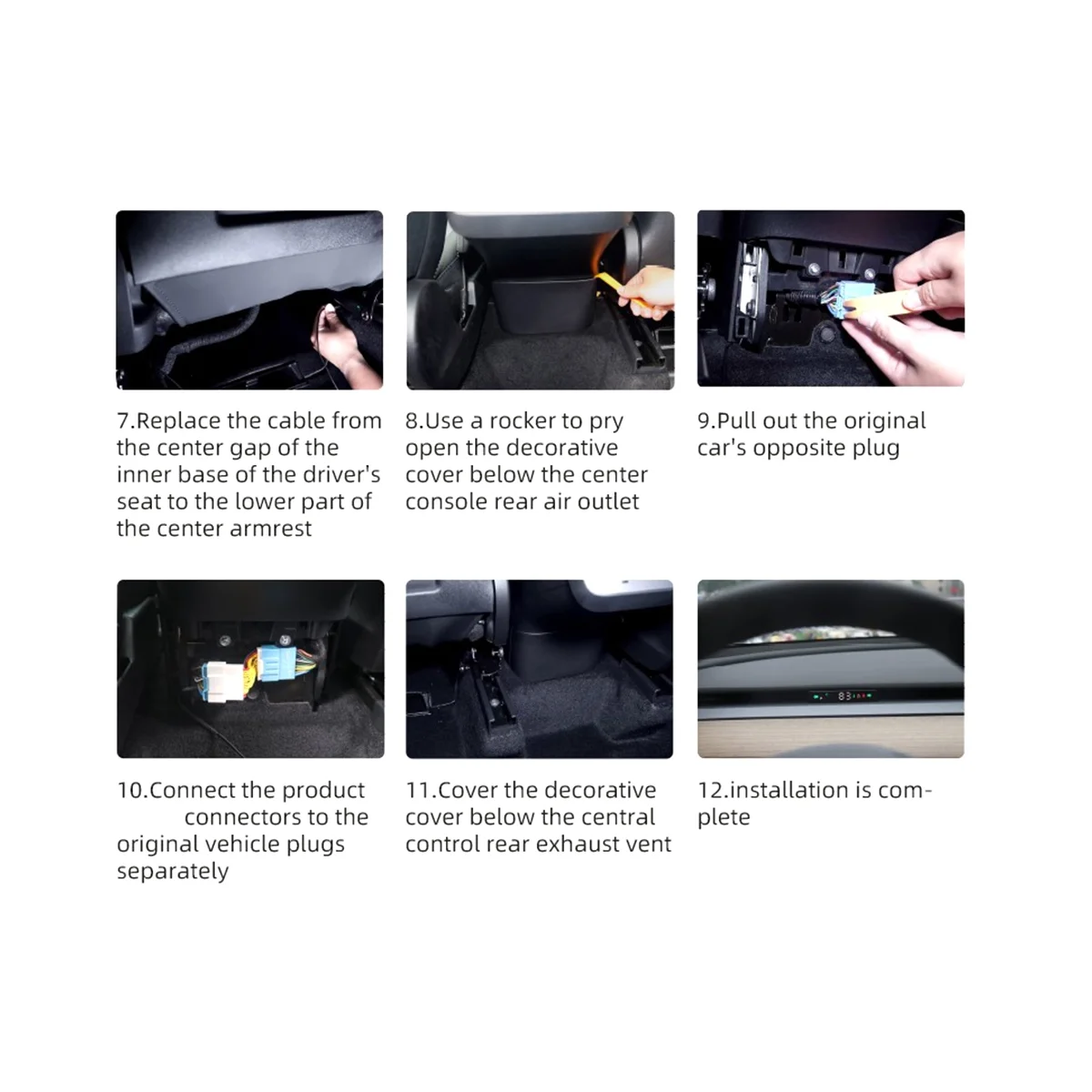 7.Replace the cable from the center gap of the inner base of the driver's seat to the lower part of the center armrest

8.Use a rocker to pry open the decorative cover below the center console rear air outlet

9.Pull out the original car's opposite plug

10.Connect the product connectors to the original vehicle plugs separately

11.Cover the decorative cover below the central control rear exhaust vent

12.installation is complete