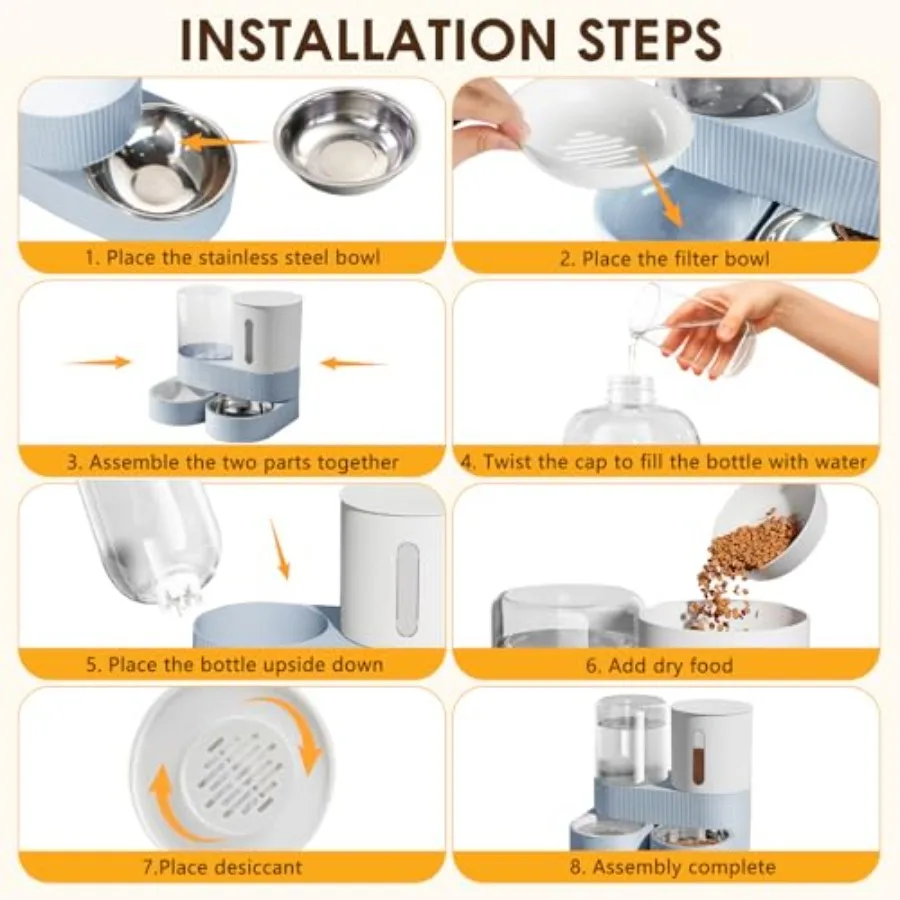 INSTALLATION STEPS

1. Place the stainless steel bowl

2. Place the filter bowl

3. Assemble the two parts together

4. Twist the cap to fill the bottle with water

5. Place the bottle upside down

6. Add dry food

7.Place desiccant

8. Assembly complete