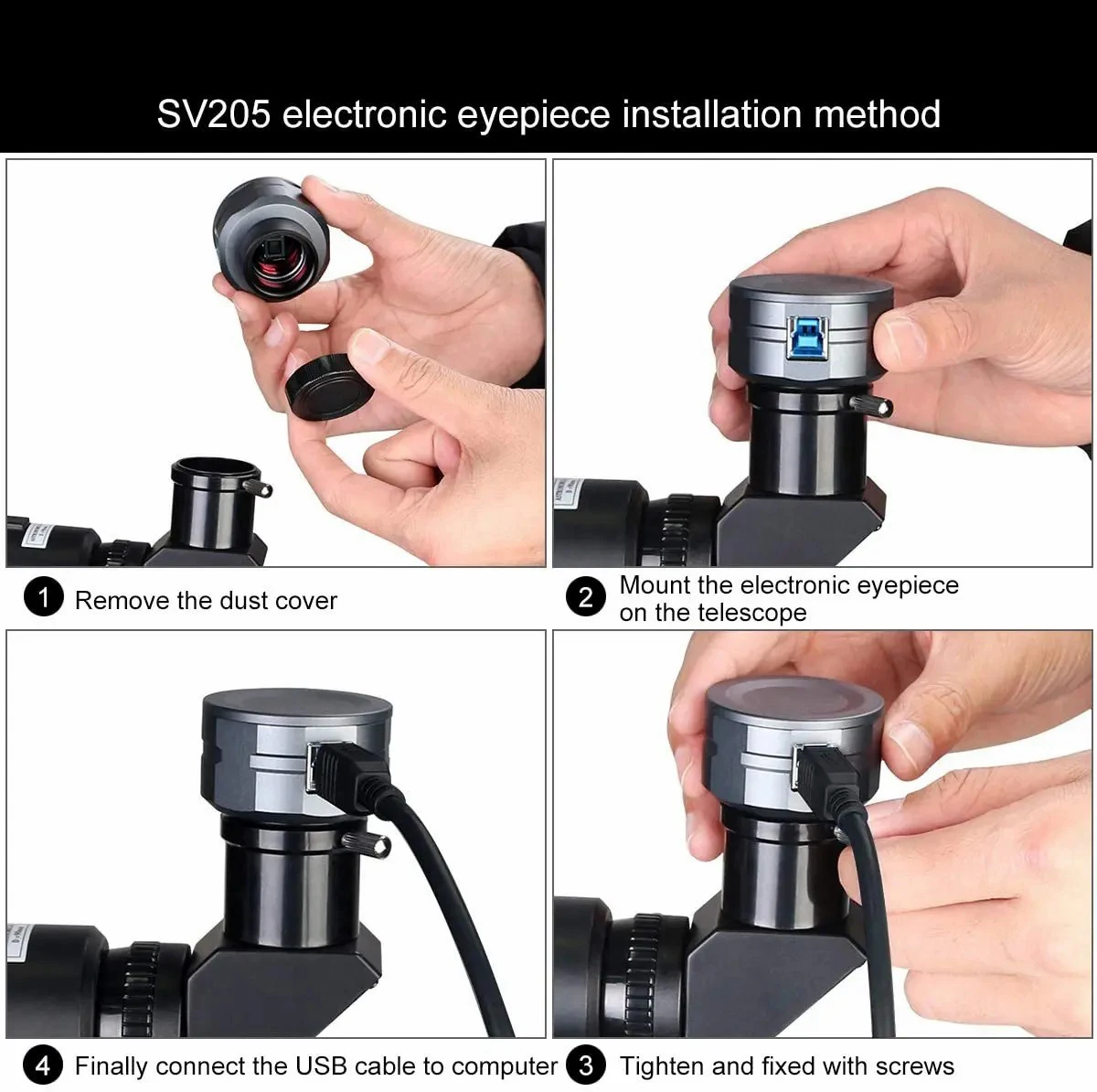 SV205 electronic eyepiece installation method

1 Remove the dust cover

2 Mount the electronic eyepiece on the telescope

4 Finally connect the USB cable to computer

3 Tighten and fixed with screws