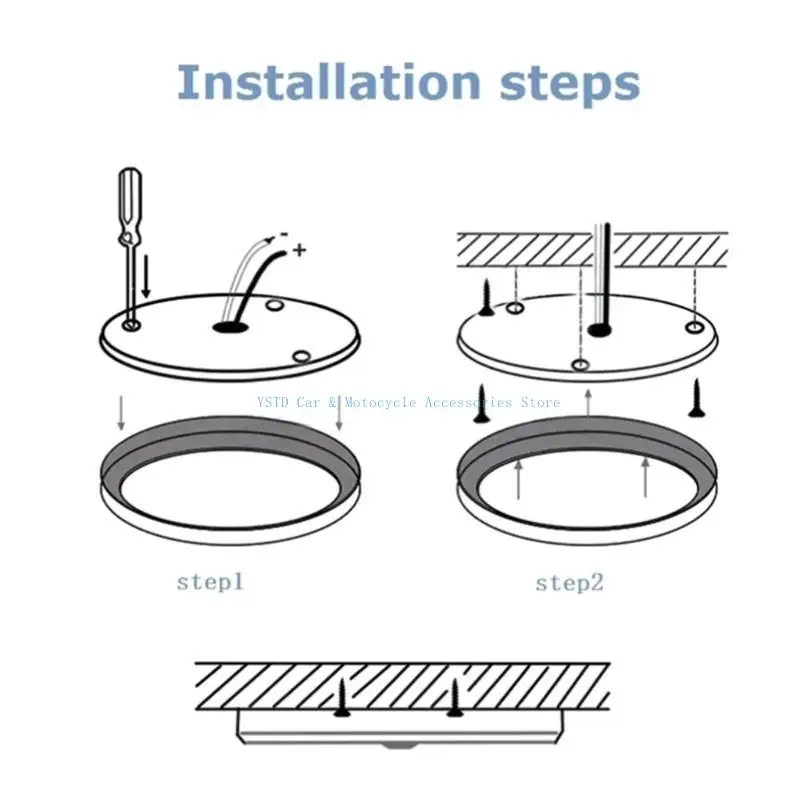 Installation steps

-
+

YSTD Car & Motocycle Accessories Store

step1

step2