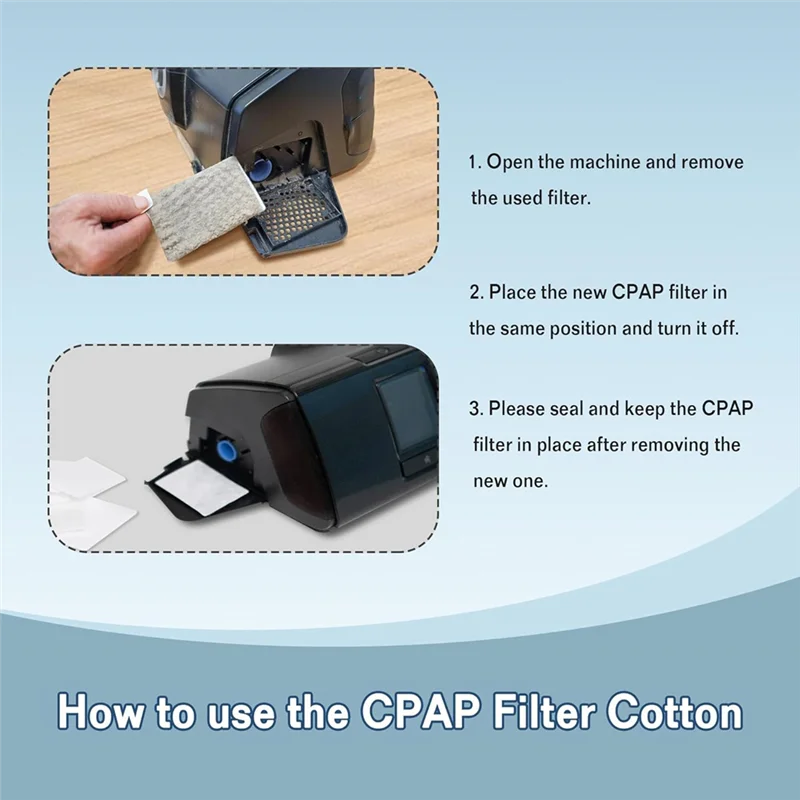 1. Open the machine and remove the used filter.

2. Place the new CPAP filter in the same position and turn it off.

3. Please seal and keep the CPAP filter in place after removing the new one.

How to use the CPAP Filter Cotton