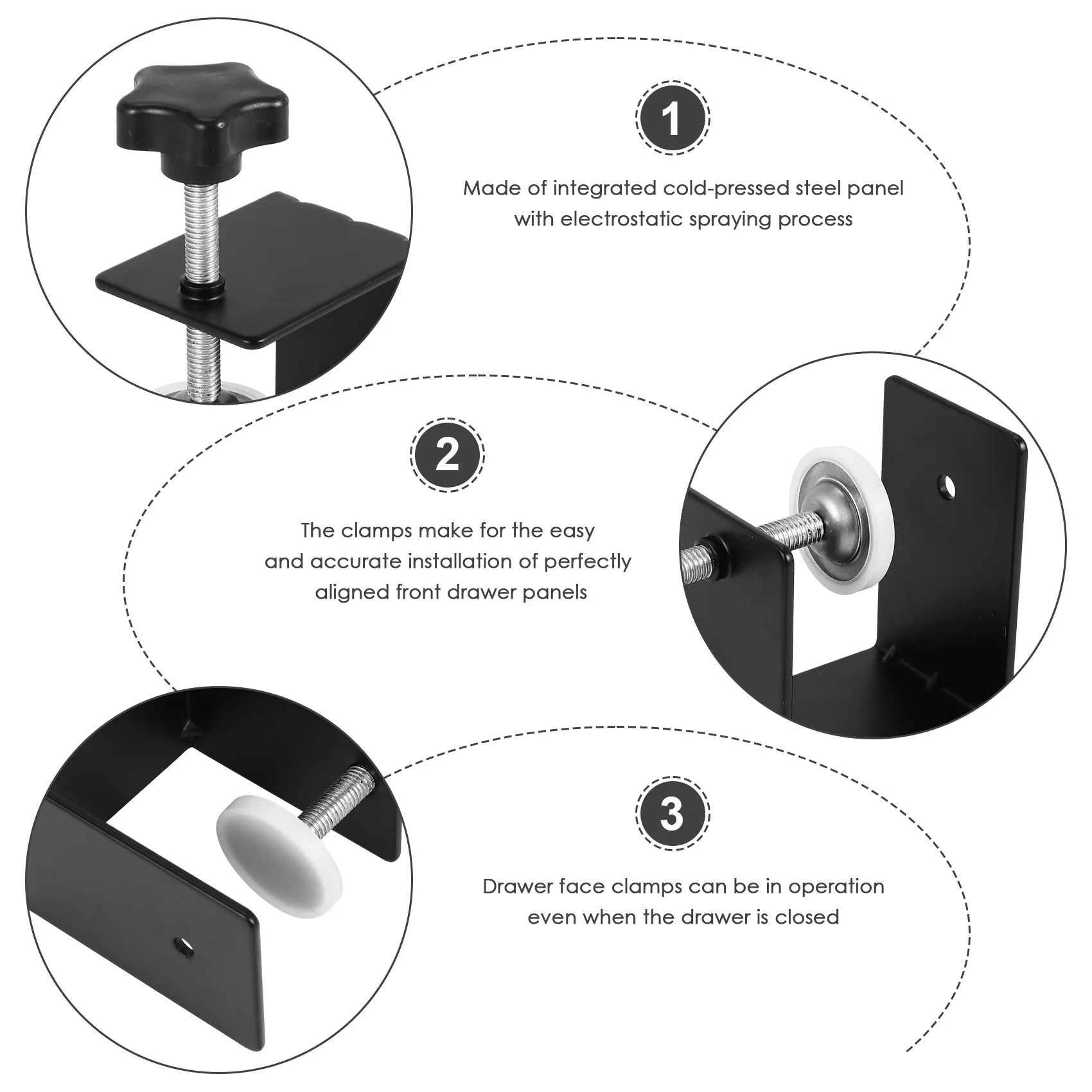 1

Made of integrated cold-pressed steel panel with electrostatic spraying process

2

The clamps make for the easy and accurate installation of perfectly aligned front drawer panels

3

Drawer face clamps can be in operation even when the drawer is closed