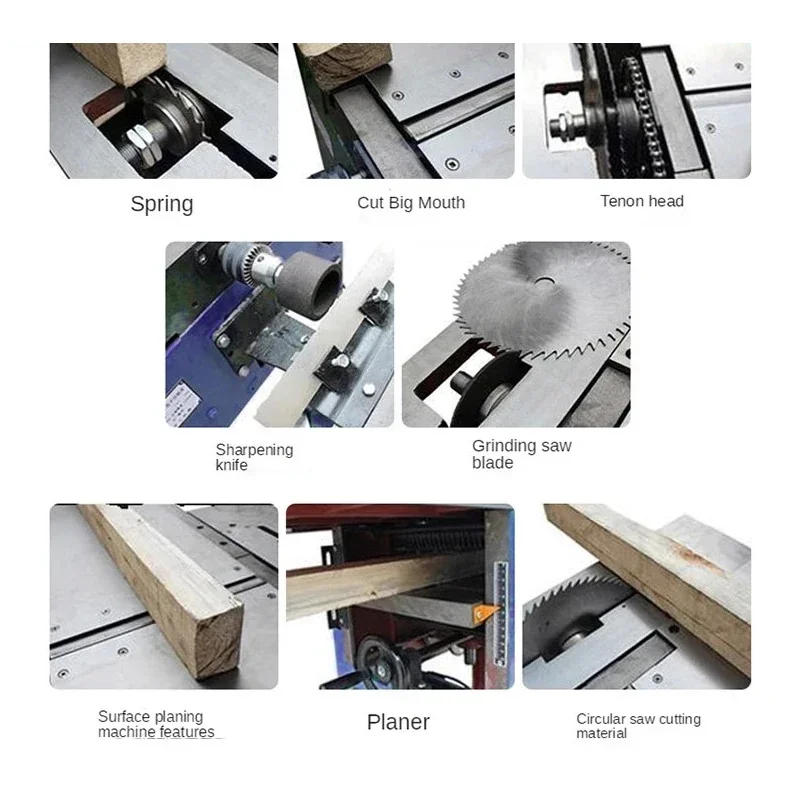 Spring

Cut Big Mouth

Tenon head

Sharpening knife

Grinding saw blade

Surface planing machine features

Planer

Circular saw cutting material