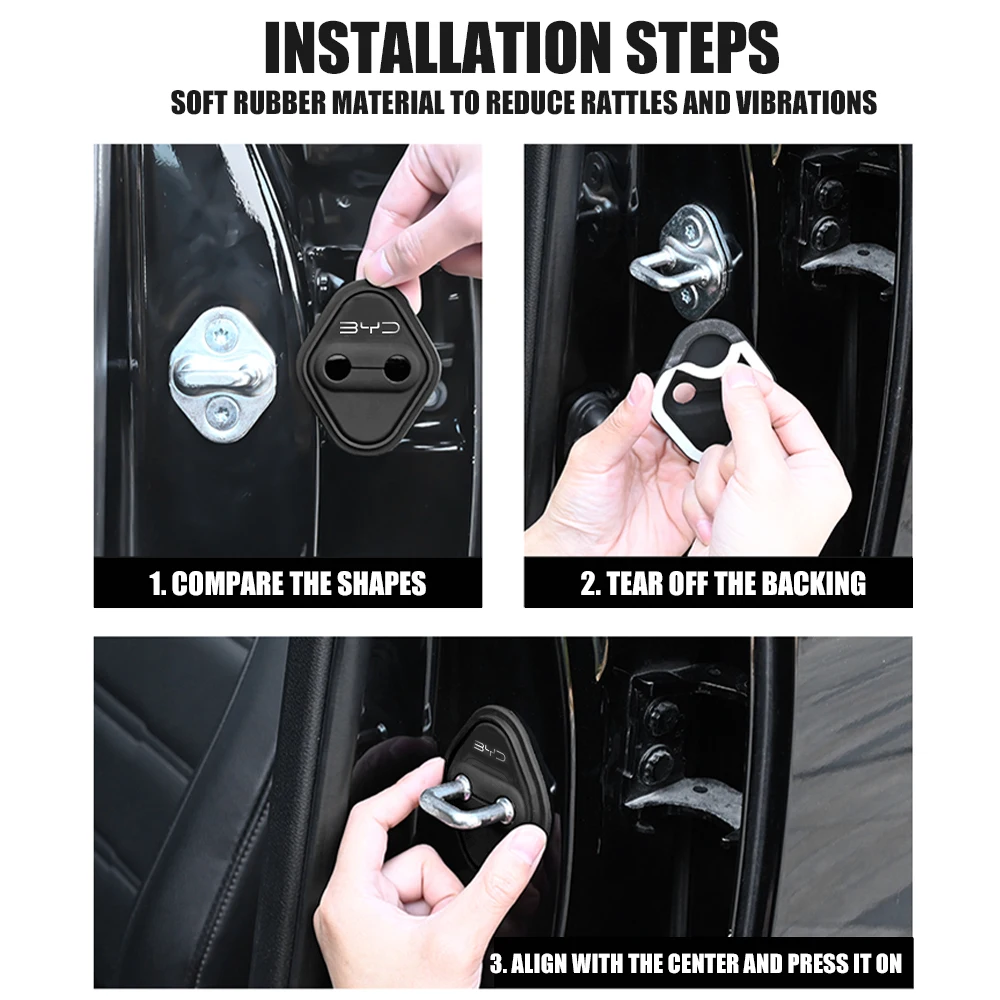 INSTALLATION STEPS
SOFT RUBBER MATERIAL TO REDUCE RATTLES AND VIBRATIONS

BYD

1. COMPARE THE SHAPES

2. TEAR OFF THE BACKING

BYD

3. ALIGN WITH THE CENTER AND PRESS IT ON