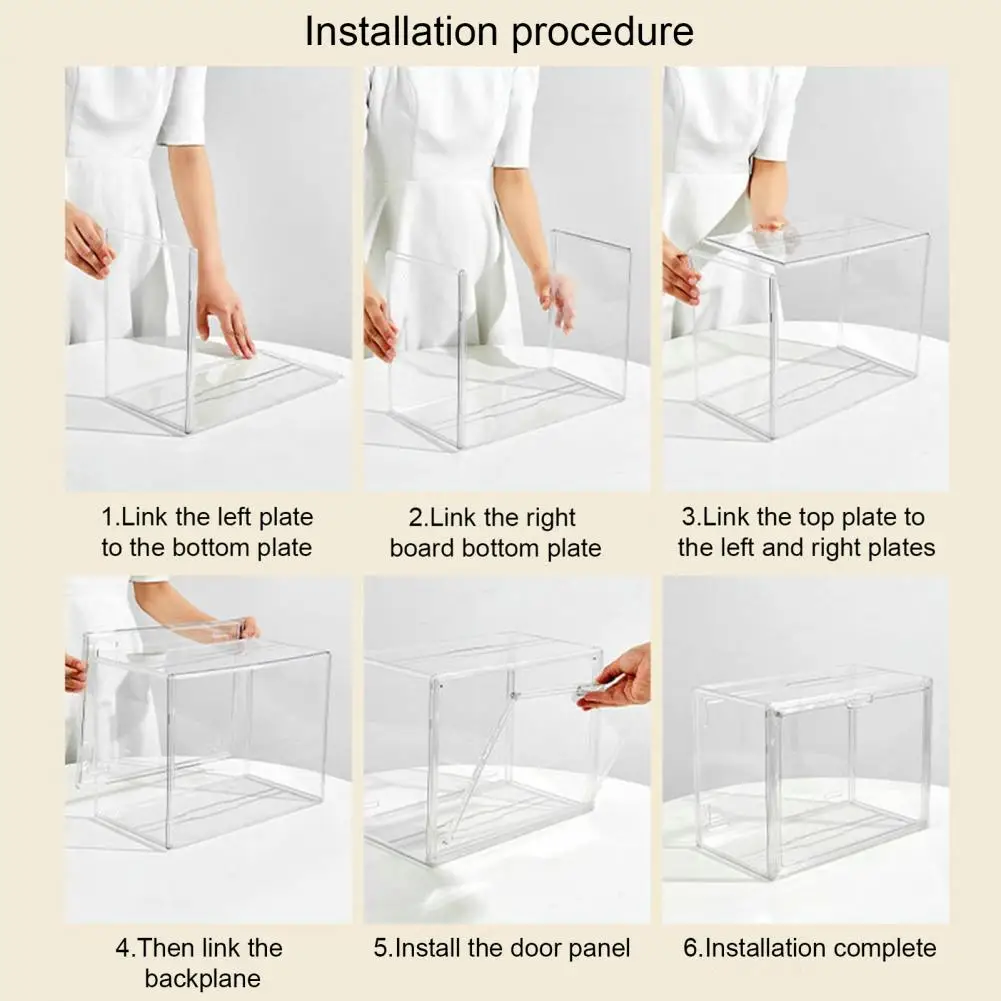 Installation procedure

1.Link the left plate to the bottom plate

2.Link the right board bottom plate

3.Link the top plate to the left and right plates

4.Then link the backplane

5.Install the door panel

6.Installation complete