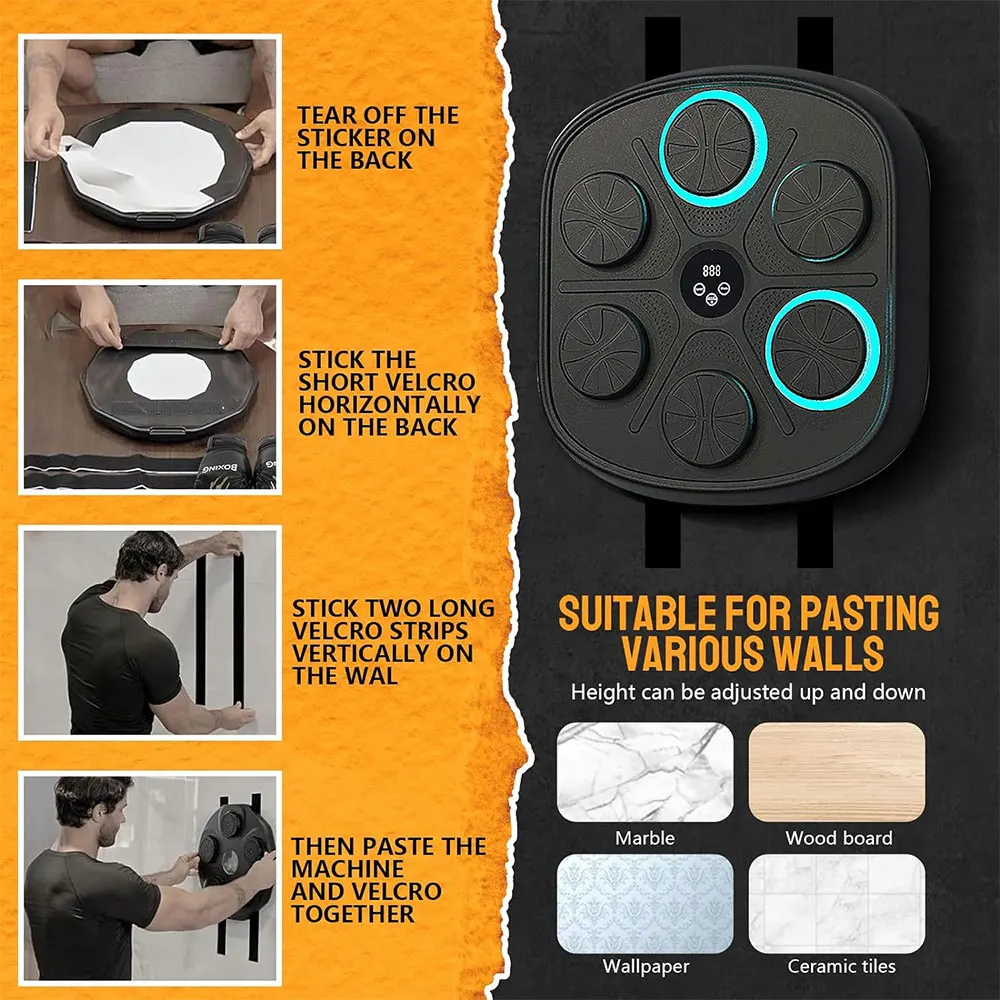 TEAR OFF THE STICKER ON THE BACK

BOXING

STICK THE SHORT VELCRO HORIZONTALLY ON THE BACK

STICK TWO LONG VELCRO STRIPS VERTICALLY ON THE WAL

THEN PASTE THE MACHINE AND VELCRO TOGETHER

888

SUITABLE FOR PASTING VARIOUS WALLS

Height can be adjusted up and down

Marble

Wood board

Wallpaper

Ceramic tiles