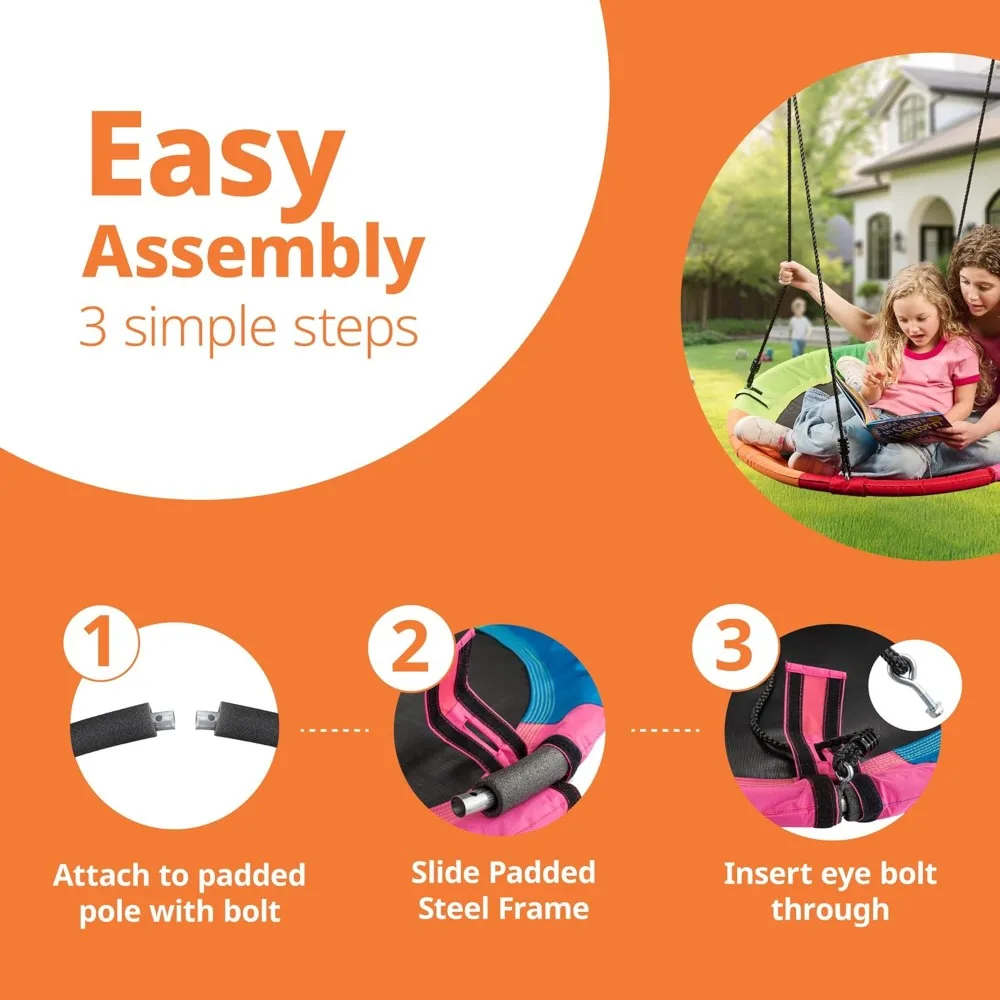 Easy
Assembly
3 simple steps

1

Attach to padded pole with bolt

2

Slide Padded Steel Frame

3

Insert eye bolt through