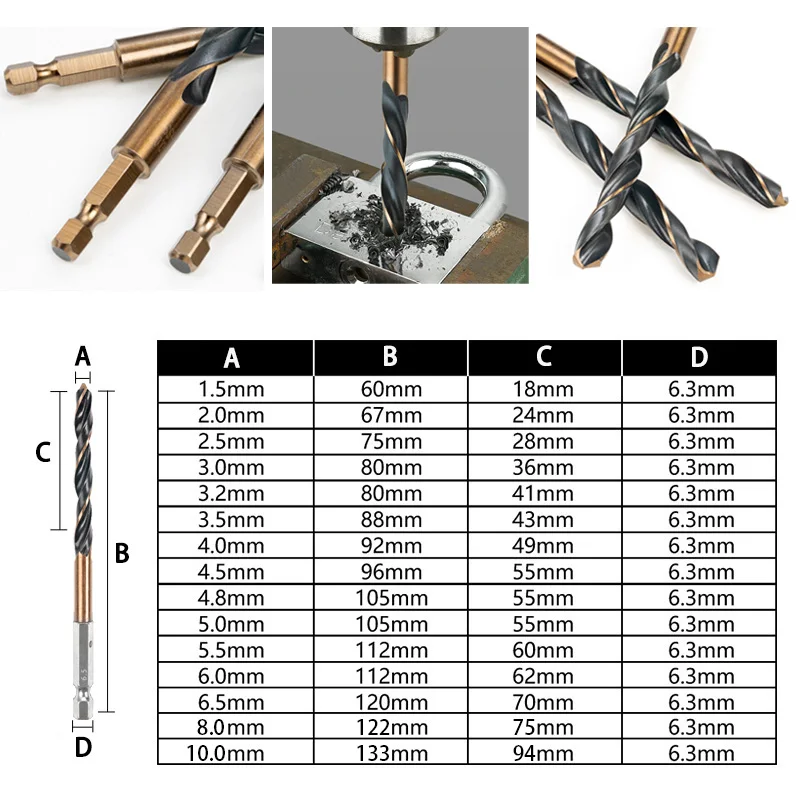 A

C

B

6.5

D

| A | B | C | D |
|---|---|---|---|
| 1.5mm | 60mm | 18mm | 6.3mm |
| 2.0mm | 67mm | 24mm | 6.3mm |
| 2.5mm | 75mm | 28mm | 6.3mm |
| 3.0mm | 80mm | 36mm | 6.3mm |
| 3.2mm | 80mm | 41mm | 6.3mm |
| 3.5mm | 88mm | 43mm | 6.3mm |
| 4.0mm | 92mm | 49mm | 6.3mm |
| 4.5mm | 96mm | 55mm | 6.3mm |
| 4.8mm | 105mm | 55mm | 6.3mm |
| 5.0mm | 105mm | 55mm | 6.3mm |
| 5.5mm | 112mm | 60mm | 6.3mm |
| 6.0mm | 112mm | 62mm | 6.3mm |
| 6.5mm | 120mm | 70mm | 6.3mm |
| 8.0mm | 122mm | 75mm | 6.3mm |
| 10.0mm | 133mm | 94mm | 6.3mm |