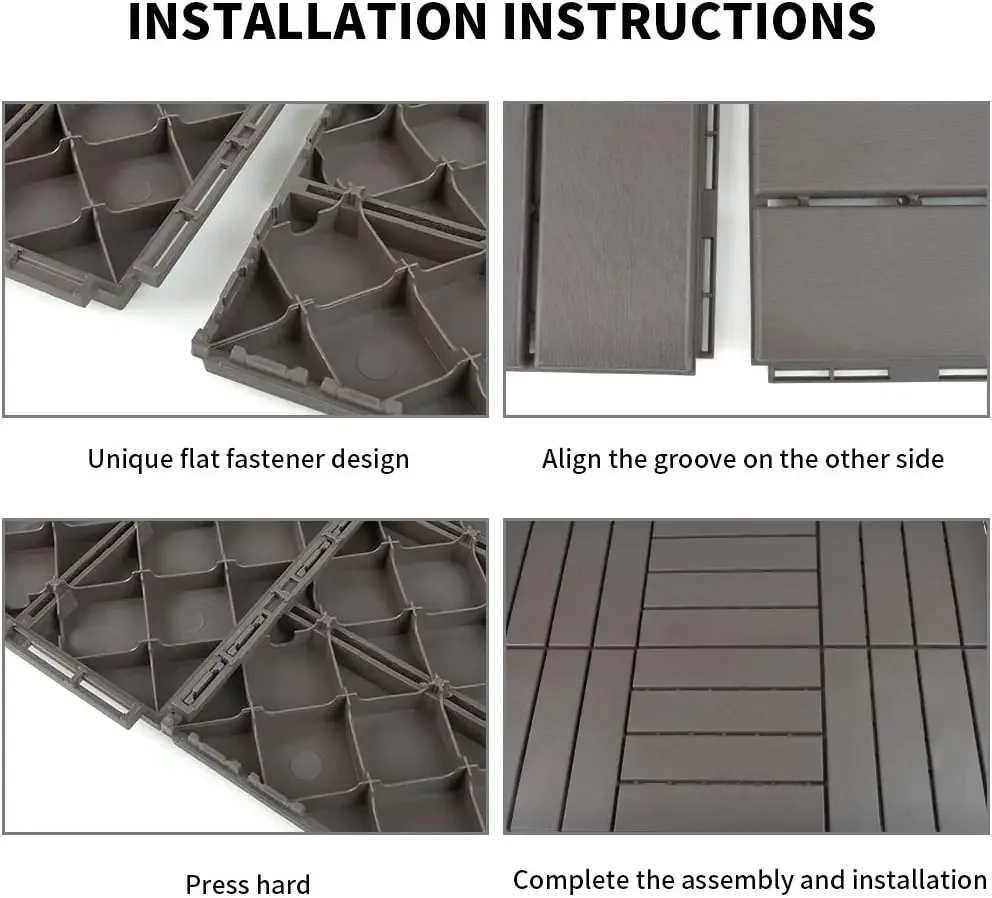 INSTALLATION INSTRUCTIONS

Unique flat fastener design

Align the groove on the other side

Press hard

Complete the assembly and installation