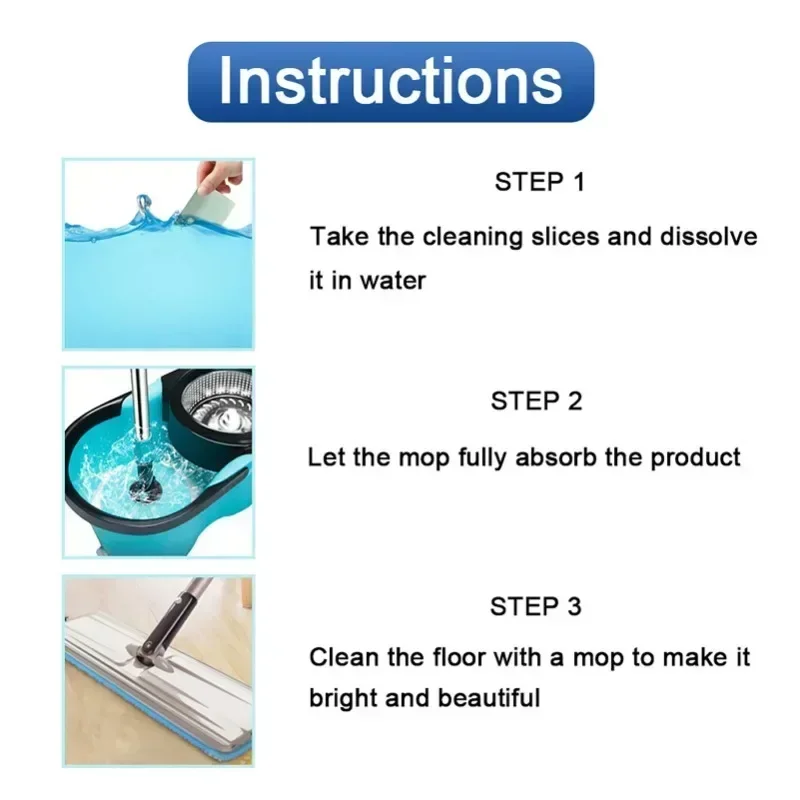 Instructions

STEP 1

Take the cleaning slices and dissolve it in water

STEP 2

Let the mop fully absorb the product

STEP 3

Clean the floor with a mop to make it bright and beautiful