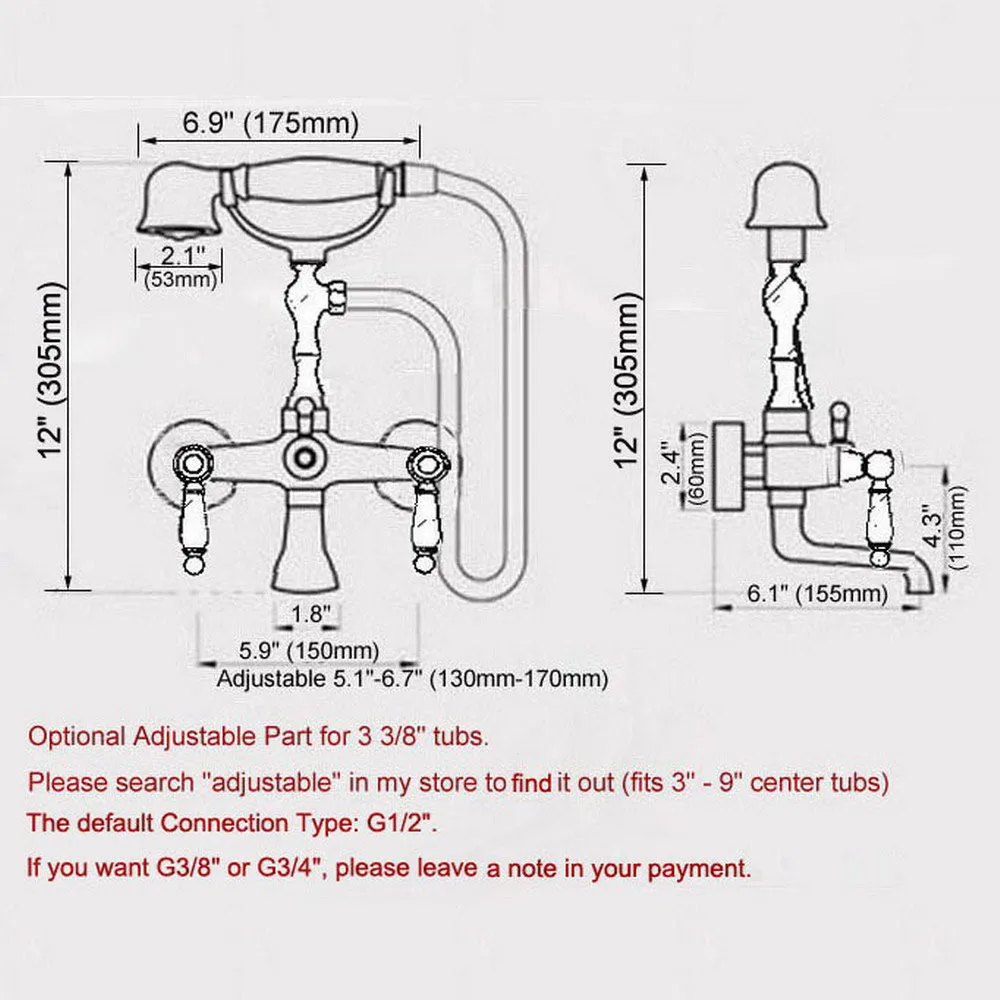 6.9" (175mm)

2.1"
(53mm)

12" (305mm)

1.8"

5.9" (150mm)

Adjustable 5.1"-6.7" (130mm-170mm)

12" (305mm)

2.4"
(60mm)

4.3"
(110mm)

6.1" (155mm)

Optional Adjustable Part for 3 3/8" tubs.

Please search "adjustable" in my store to find it out (fits 3" - 9" center tubs)

The default Connection Type: G1/2".

If you want G3/8" or G3/4", please leave a note in your payment.