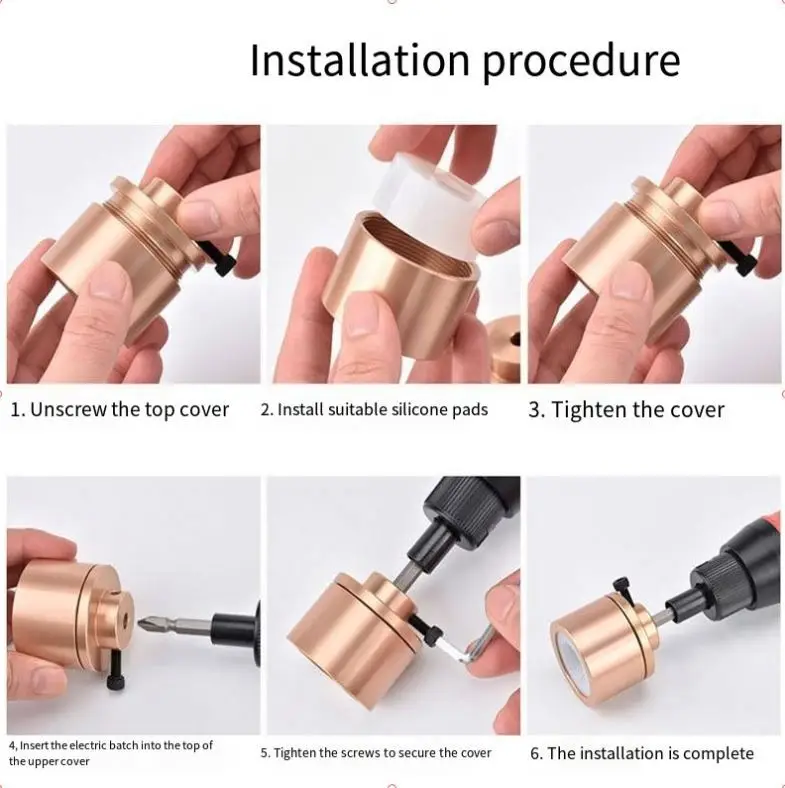 Installation procedure

1. Unscrew the top cover

2. Install suitable silicone pads

3. Tighten the cover

4, Insert the electric batch into the top of the upper cover

5. Tighten the screws to secure the cover

6. The installation is complete