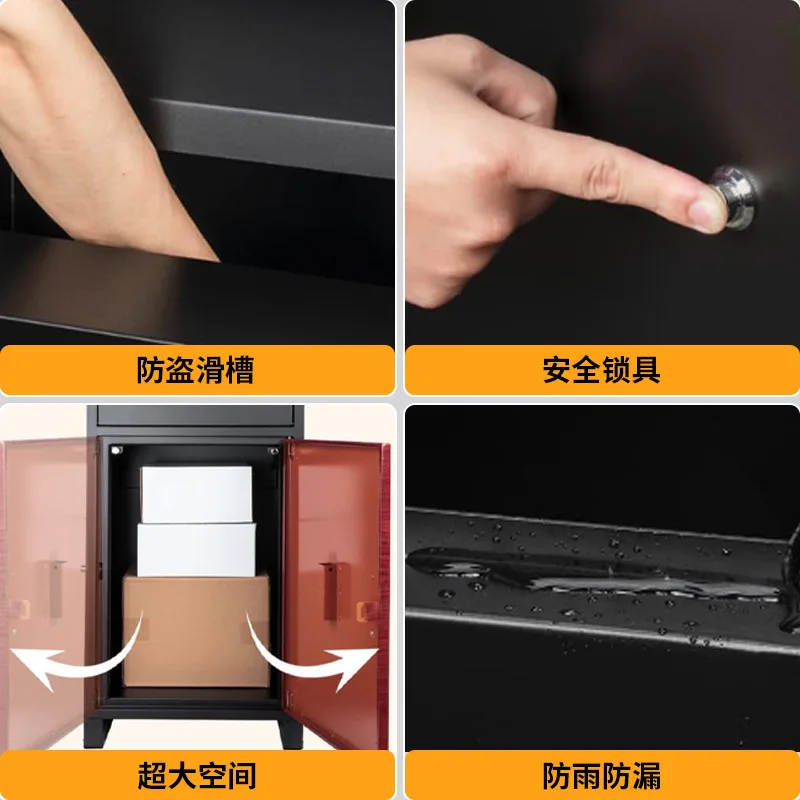 防盗滑槽

安全锁具

超大空间

防雨防漏