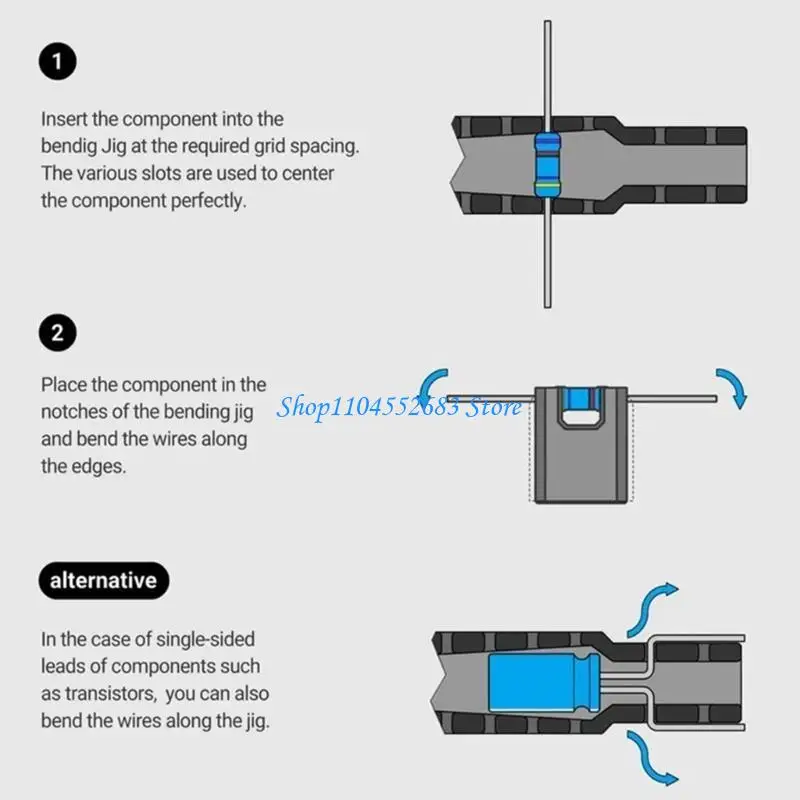 1

Insert the component into the bendig Jig at the required grid spacing. The various slots are used to center the component perfectly.

2

Place the component in the notches of the bending jig and bend the wires along the edges.

Shop1104552683 Store

alternative

In the case of single-sided leads of components such as transistors, you can also bend the wires along the jig.