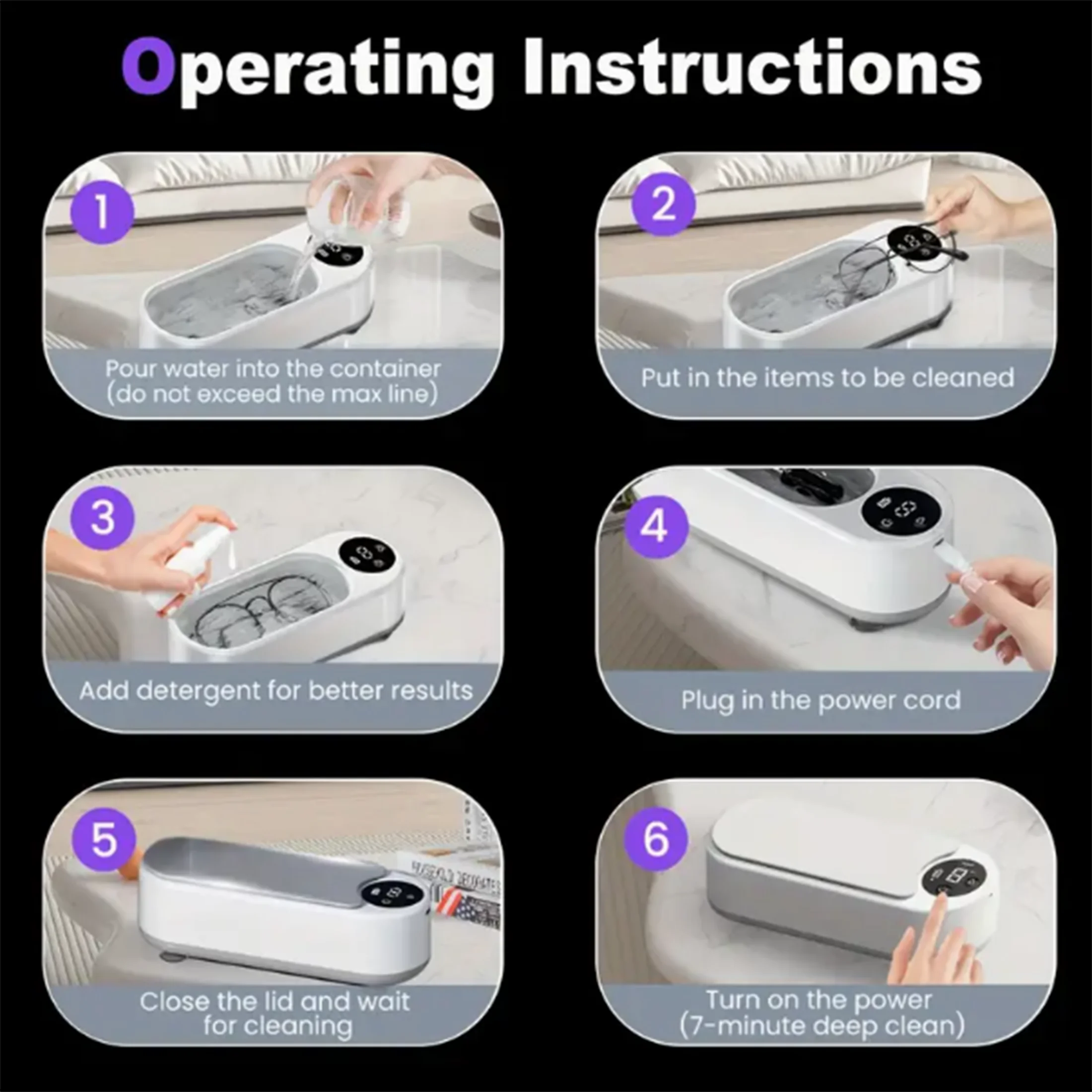 Operating Instructions

1

Pour water into the container (do not exceed the max line)

2

Put in the items to be cleaned

3

Add detergent for better results

4

Plug in the power cord

5

Close the lid and wait for cleaning

6

Turn on the power (7-minute deep clean)