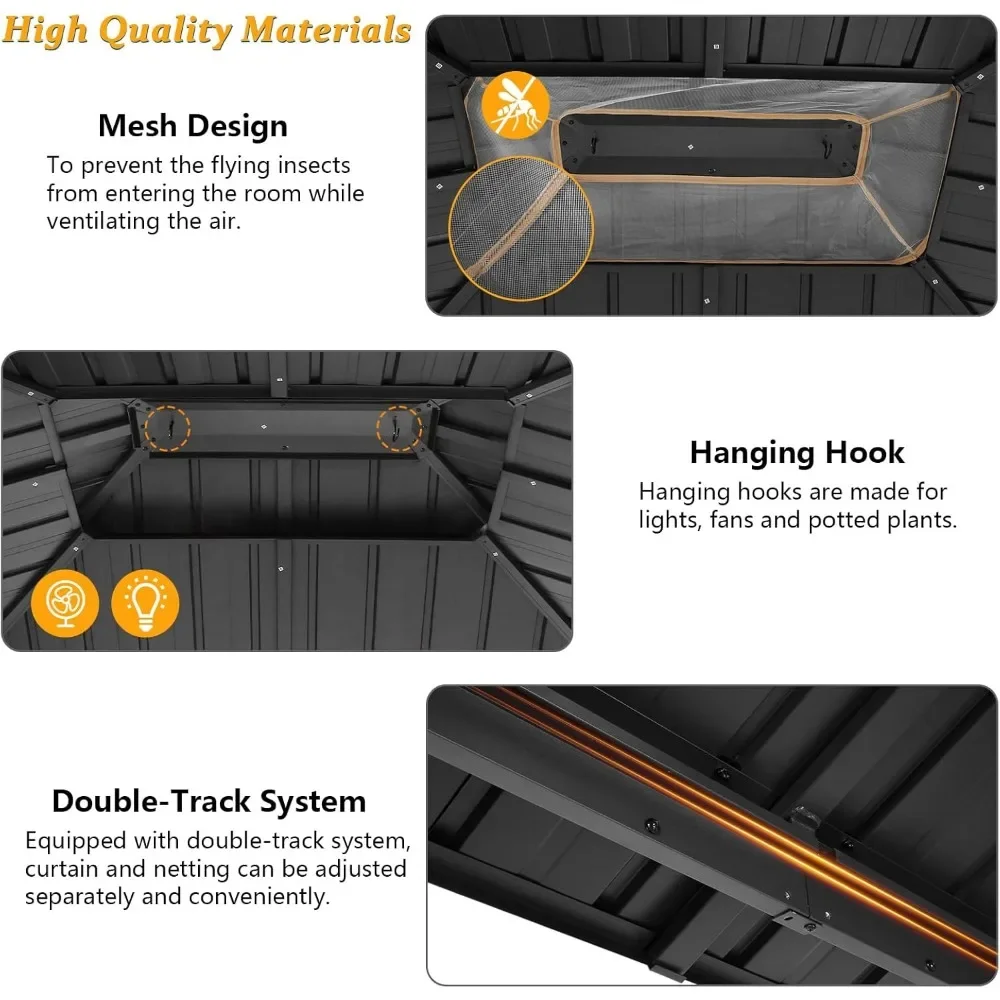 High Quality Materials

Mesh Design

To prevent the flying insects from entering the room while ventilating the air.

Hanging Hook

Hanging hooks are made for lights, fans and potted plants.

Double-Track System

Equipped with double-track system, curtain and netting can be adjusted separately and conveniently.