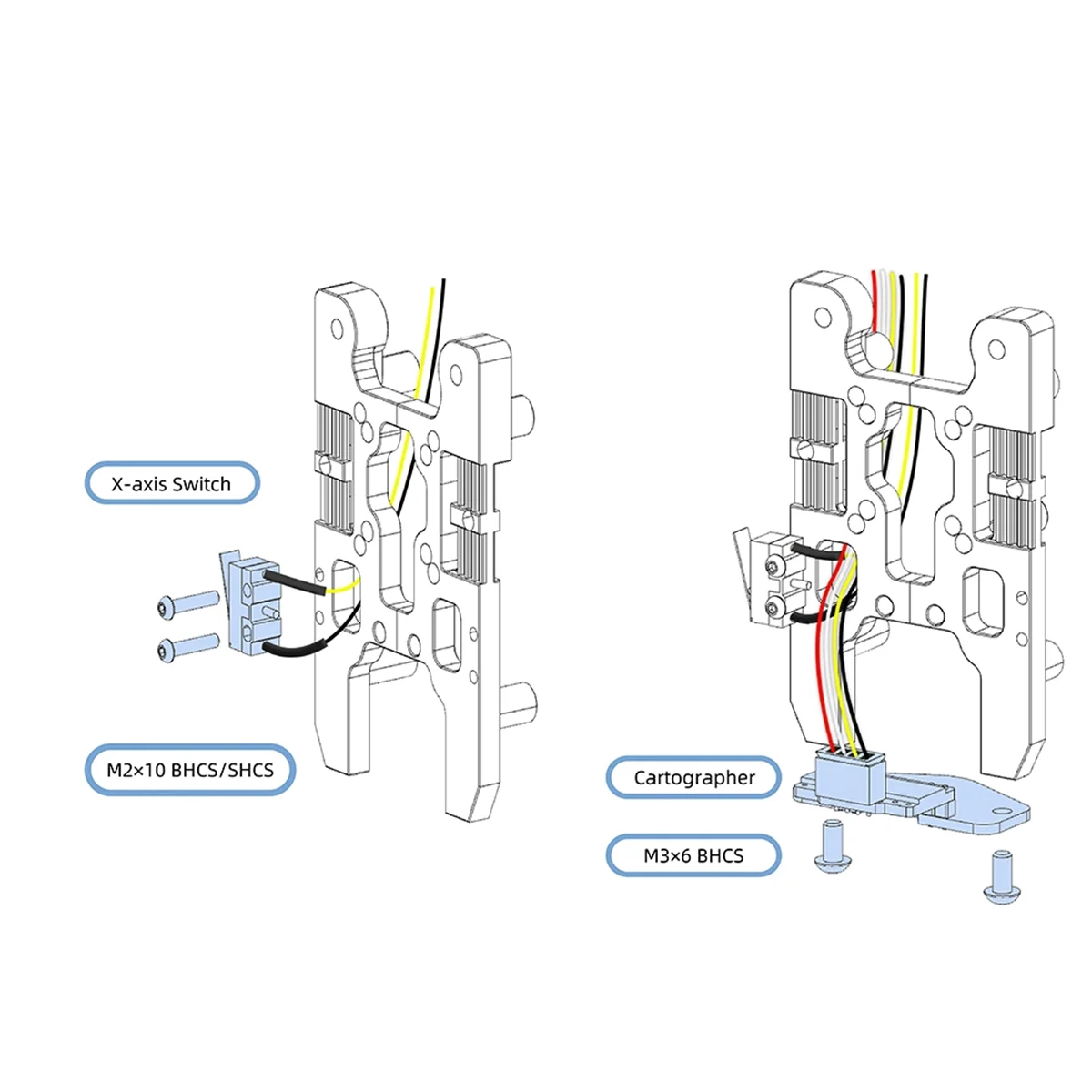 X-axis Switch

M2×10 BHCS/SHCS

Cartographer

M3×6 BHCS